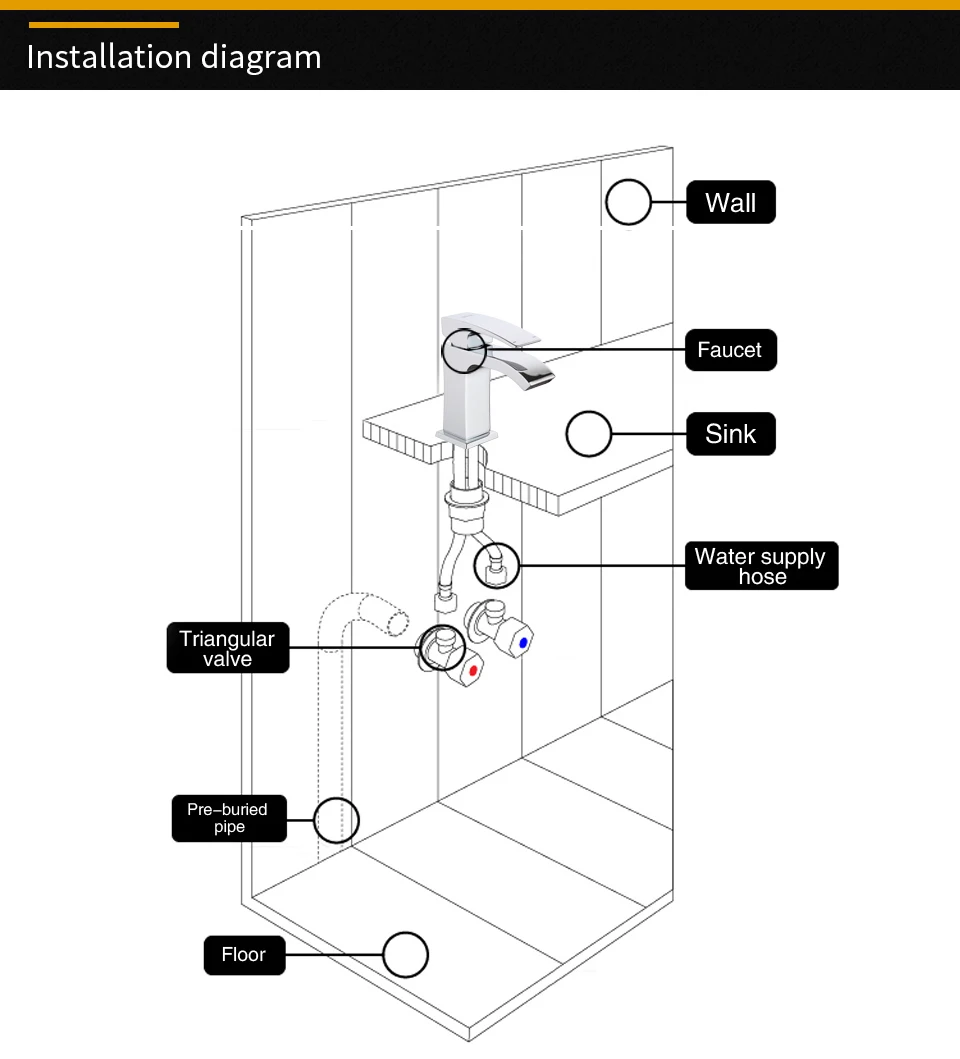 Installation diagram

Wall

Faucet

Sink

Water supply hose

Triangular valve

Pre-buried pipe

Floor