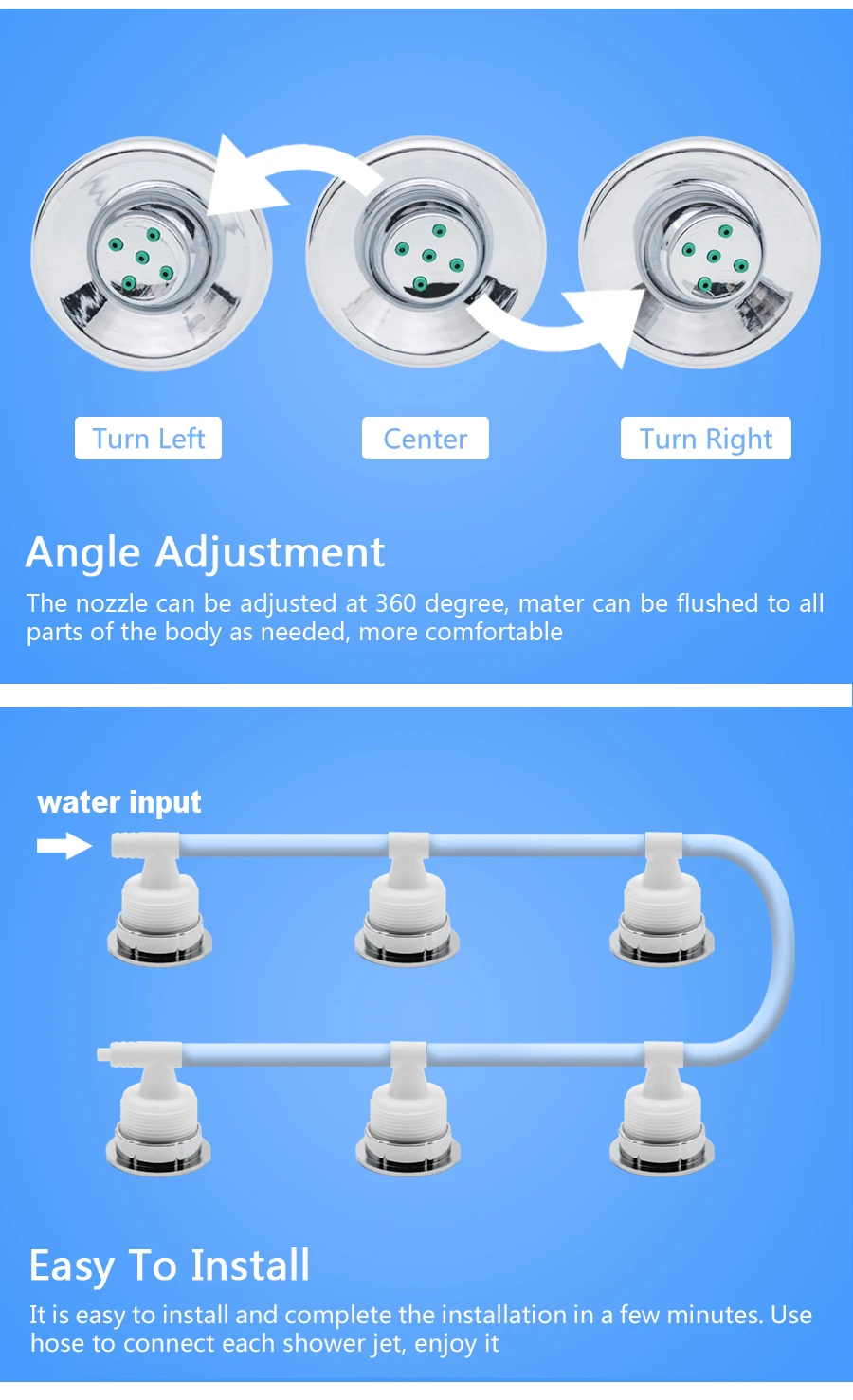 Turn Left

Center

Turn Right

Angle Adjustment

The nozzle can be adjusted at 360 degree, mater can be flushed to all parts of the body as needed, more comfortable

water input

Easy To Install

It is easy to install and complete the installation in a few minutes. Use hose to connect each shower jet, enjoy it