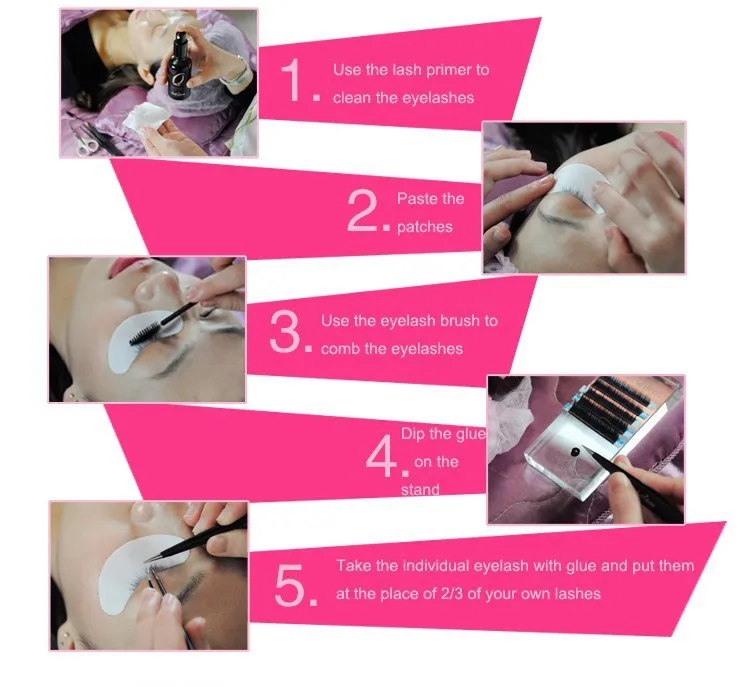 1. Use the lash primer to clean the eyelashes

2. Paste the patches

3. Use the eyelash brush to comb the eyelashes

4. Dip the glue on the stand

5. Take the individual eyelash with glue and put them at the place of 2/3 of your own lashes