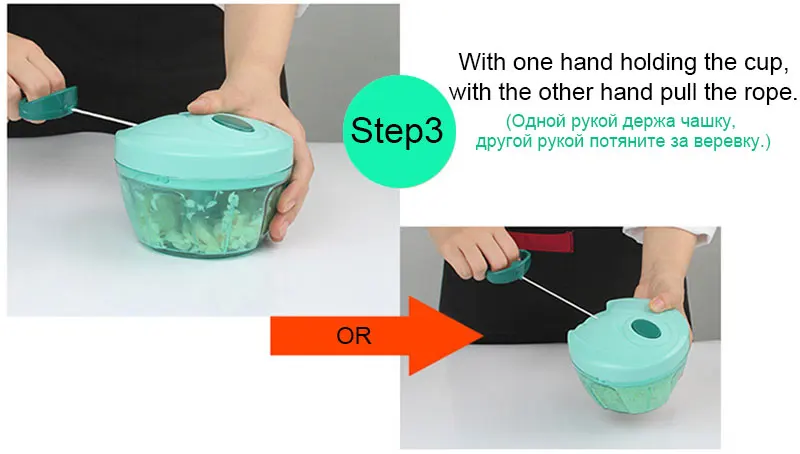 Step3

With one hand holding the cup, with the other hand pull the rope.

(Одной рукой держа чашку, другой рукой потяните за веревку.)

OR