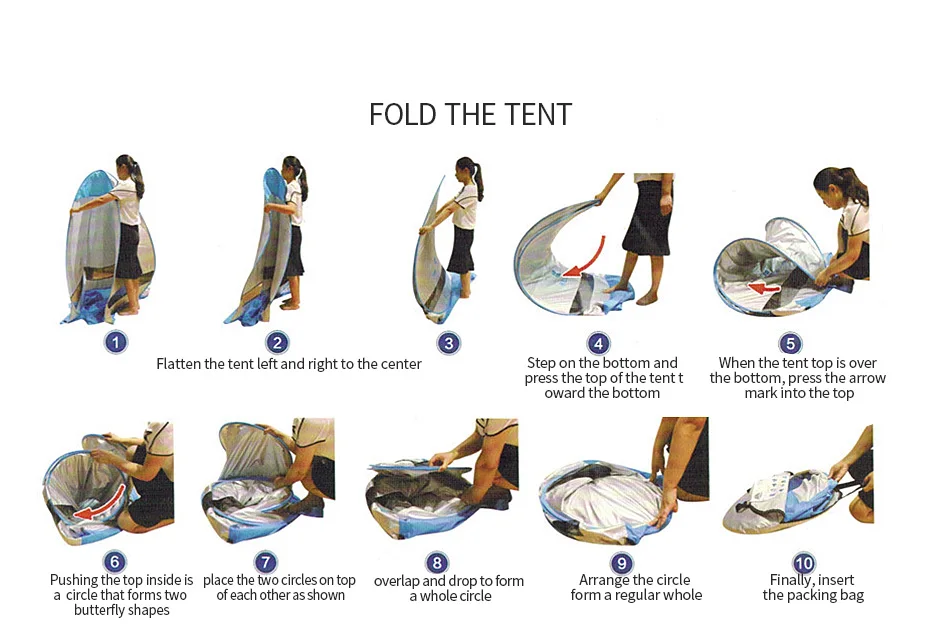 FOLD THE TENT

1

2
Flatten the tent left and right to the center

3

4
Step on the bottom and press the top of the tent t oward the bottom

5
When the tent top is over the bottom, press the arrow mark into the top

6
Pushing the top inside is a circle that forms two butterfly shapes

7
place the two circles on top of each other as shown

8
overlap and drop to form a whole circle

9
Arrange the circle form a regular whole

10
Finally, insert the packing bag