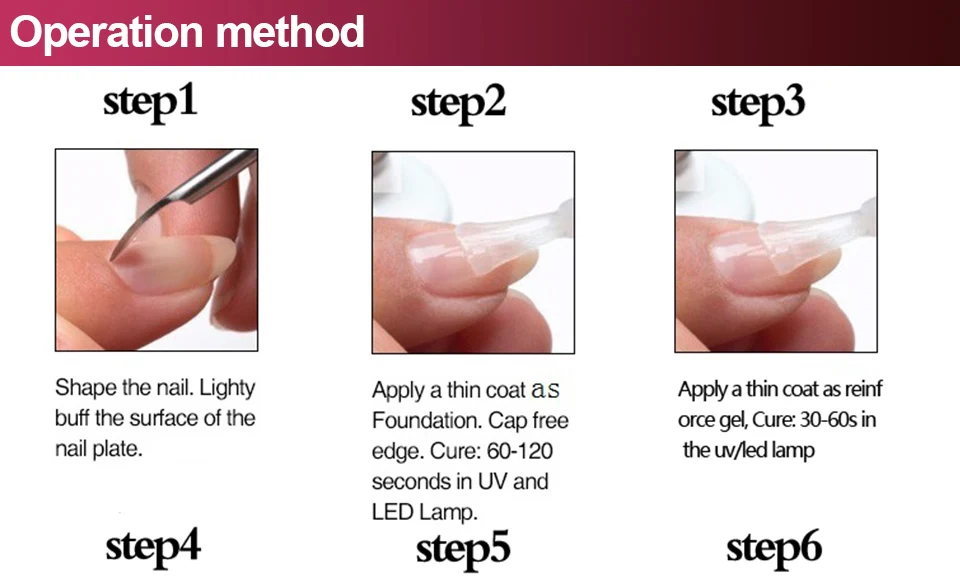 Operation method

step1

Shape the nail. Lighty buff the surface of the nail plate.

step2

Apply a thin coat as Foundation. Cap free edge. Cure: 60-120 seconds in UV and LED Lamp.

step3

Apply a thin coat as reinf orce gel, Cure: 30-60s in the uv/led lamp

step4

step5

step6