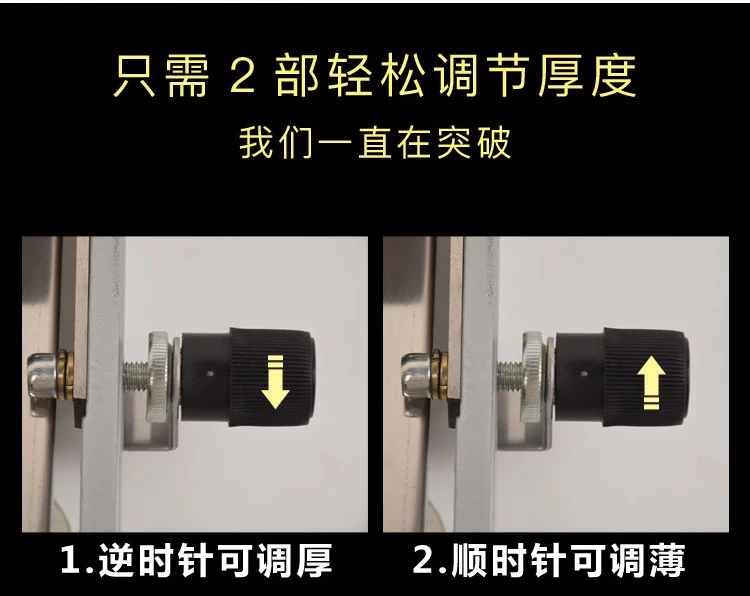 只需 2 部轻松调节厚度

我们一直在突破

1.逆时针可调厚

2.顺时针可调薄