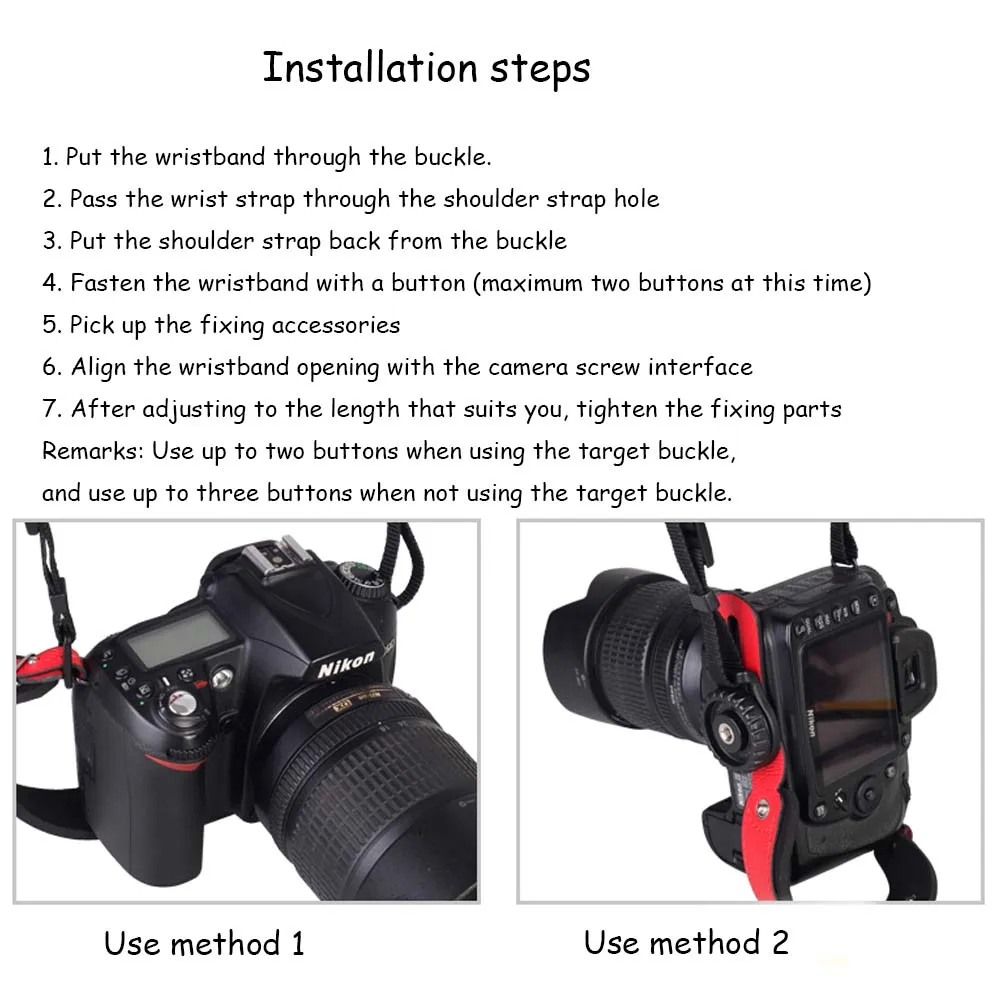 Installation steps

1. Put the wristband through the buckle.
2. Pass the wrist strap through the shoulder strap hole
3. Put the shoulder strap back from the buckle
4. Fasten the wristband with a button (maximum two buttons at this time)
5. Pick up the fixing accessories
6. Align the wristband opening with the camera screw interface
7. After adjusting to the length that suits you, tighten the fixing parts
Remarks: Use up to two buttons when using the target buckle, and use up to three buttons when not using the target buckle.

Nikon

Nikon

Use method 1

Use method 2