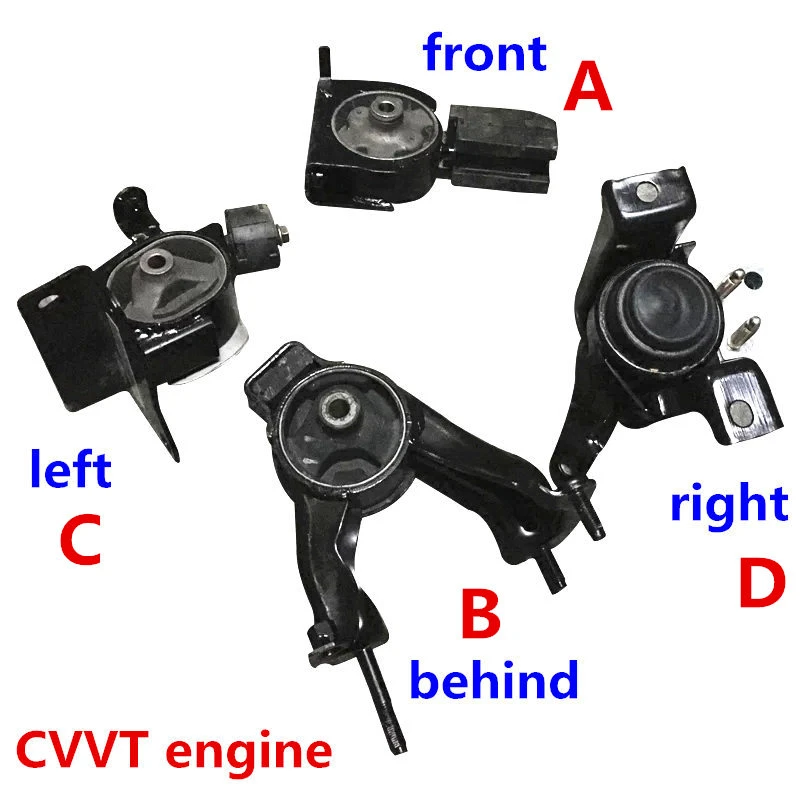 front
A

left
C

right
D

B
behind

CVVT engine