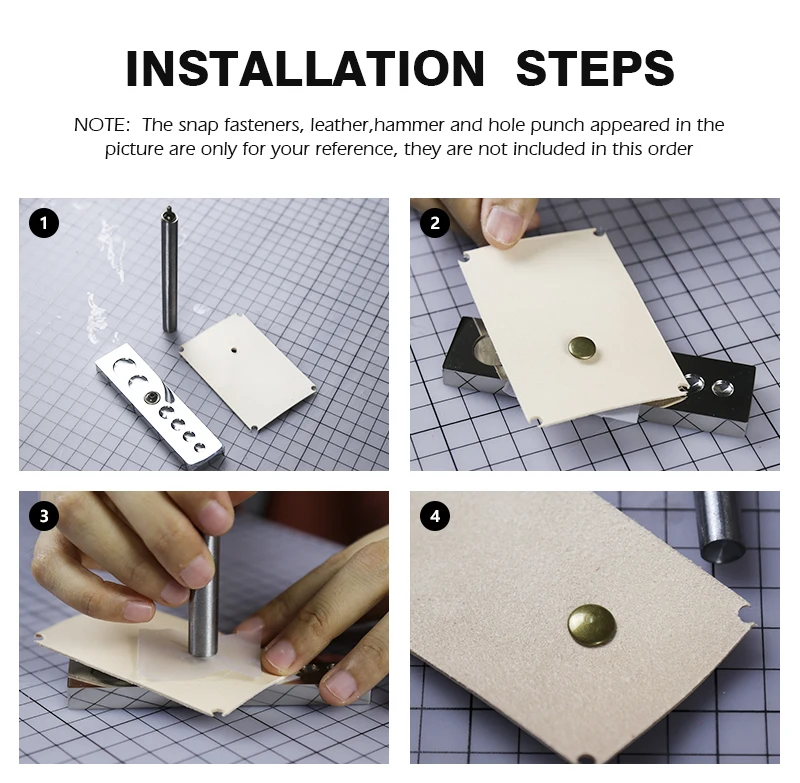 INSTALLATION STEPS

NOTE: The snap fasteners, leather,hammer and hole punch appeared in the picture are only for your reference, they are not included in this order

1

2

3

4