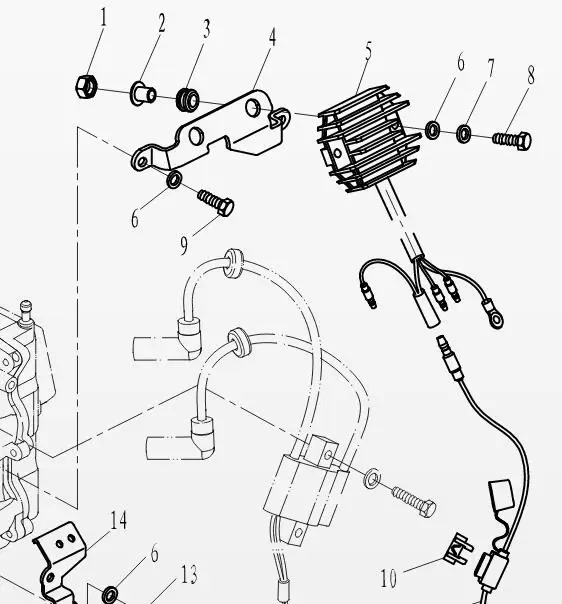 1
2
3
4
5
6
7
8
6
9
14
6
13
10