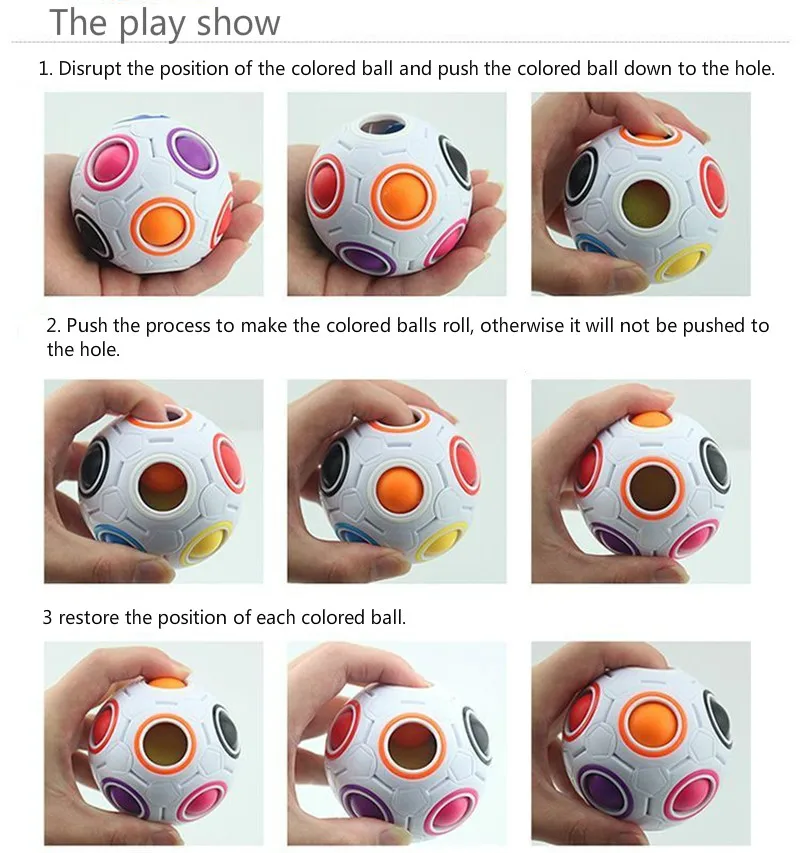 The play show

1. Disrupt the position of the colored ball and push the colored ball down to the hole.

2. Push the process to make the colored balls roll, otherwise it will not be pushed to the hole.

3 restore the position of each colored ball.