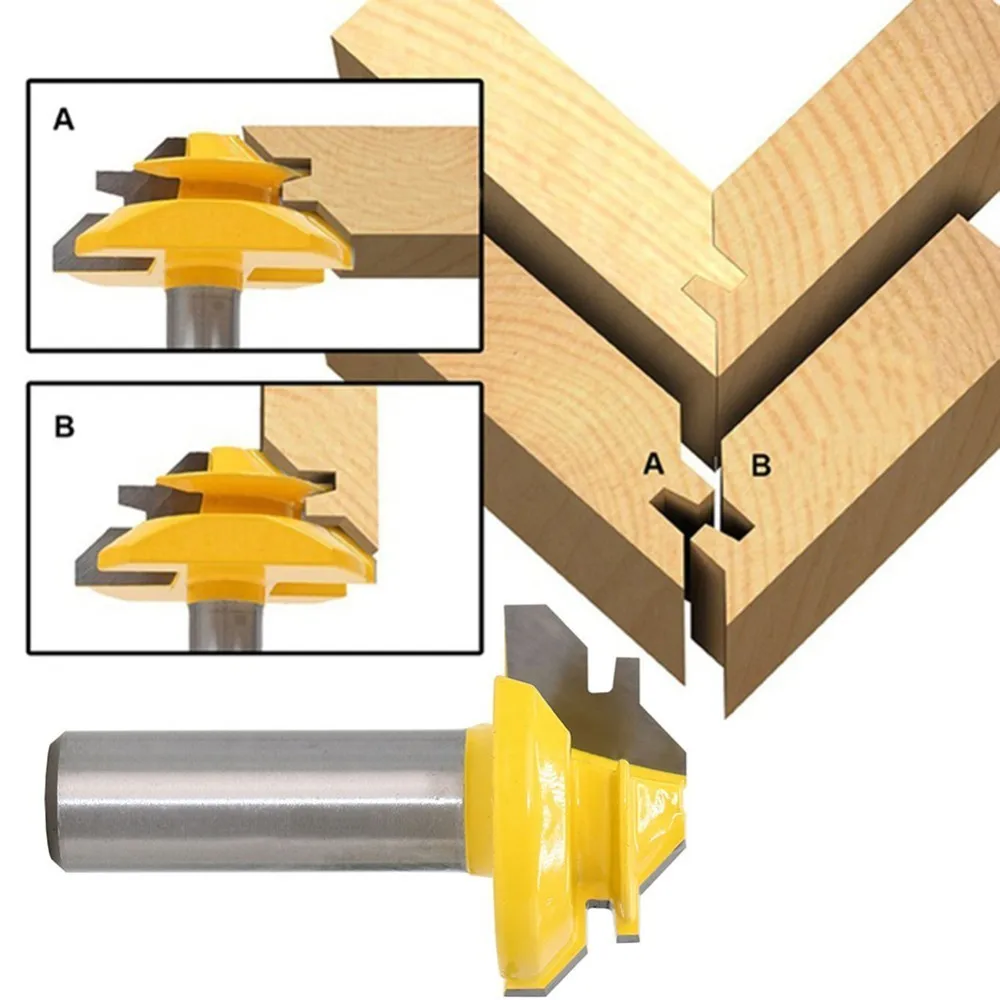 A

B

A B