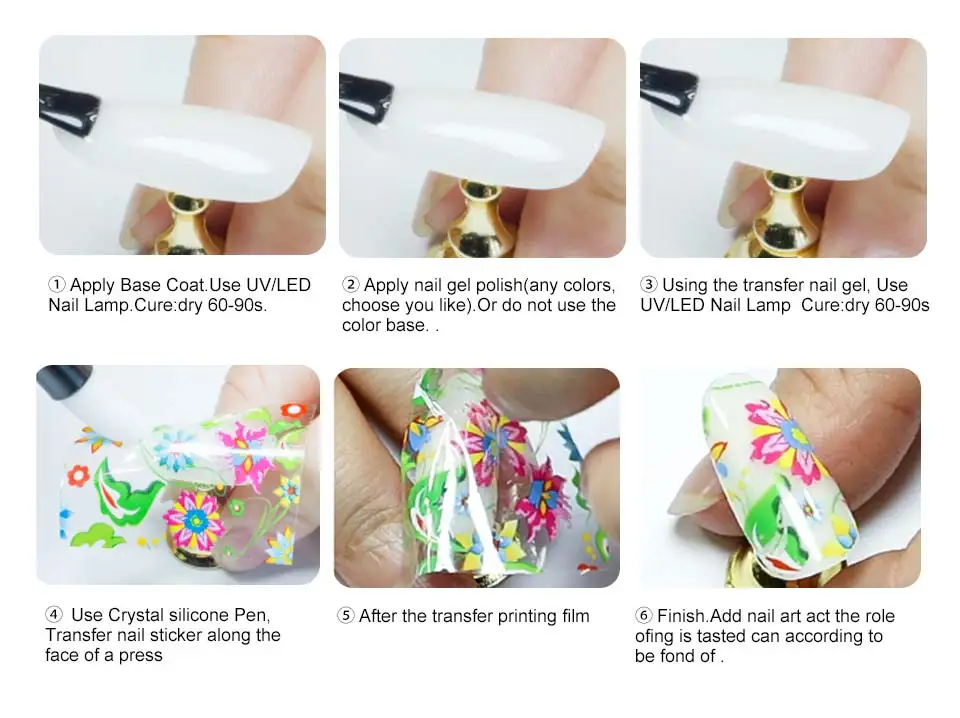 ① Apply Base Coat.Use UV/LED Nail Lamp.Cure:dry 60-90s.

② Apply nail gel polish(any colors, choose you like).Or do not use the color base. .

③ Using the transfer nail gel, Use UV/LED Nail Lamp Cure:dry 60-90s

④ Use Crystal silicone Pen, Transfer nail sticker along the face of a press

⑤ After the transfer printing film

⑥ Finish.Add nail art act the role ofing is tasted can according to be fond of .