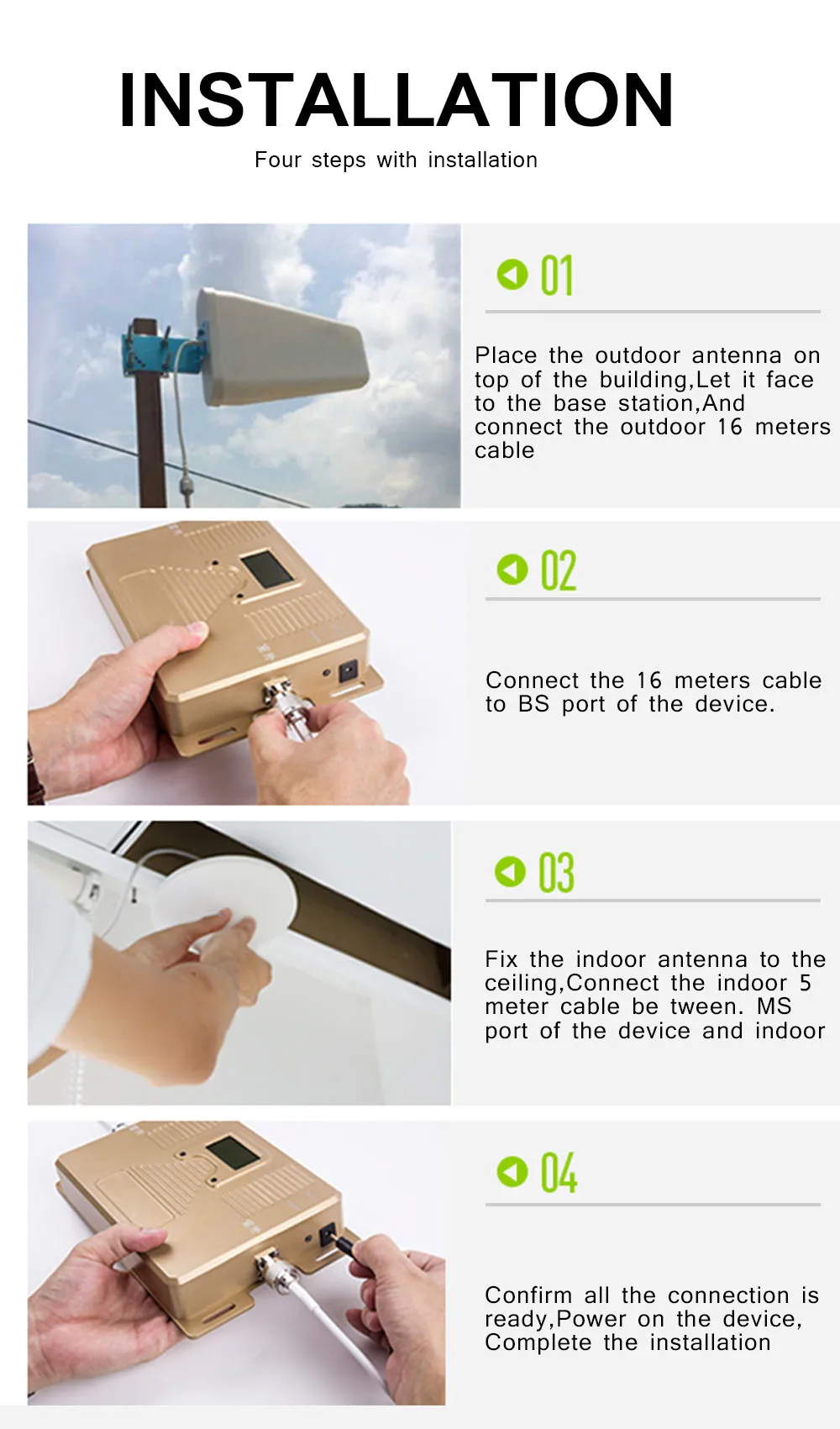 INSTALLATION

Four steps with installation

01

Place the outdoor antenna on top of the building,Let it face to the base station,And connect the outdoor 16 meters cable

02

Connect the 16 meters cable to BS port of the device.

03

Fix the indoor antenna to the ceiling,Connect the indoor 5 meter cable be tween. MS port of the device and indoor

04

Confirm all the connection is ready,Power on the device, Complete the installation