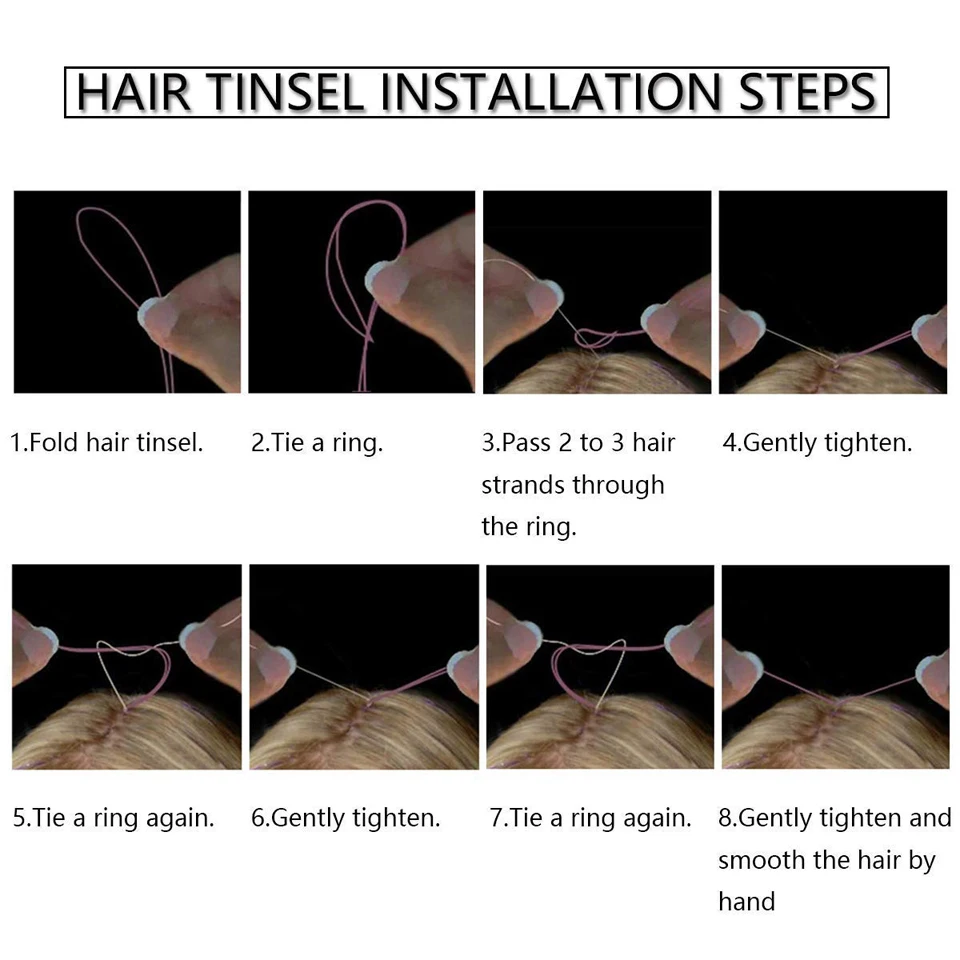 HAIR TINSEL INSTALLATION STEPS

1.Fold hair tinsel.

2.Tie a ring.

3.Pass 2 to 3 hair strands through the ring.

4.Gently tighten.

5.Tie a ring again.

6.Gently tighten.

7.Tie a ring again.

8.Gently tighten and smooth the hair by hand