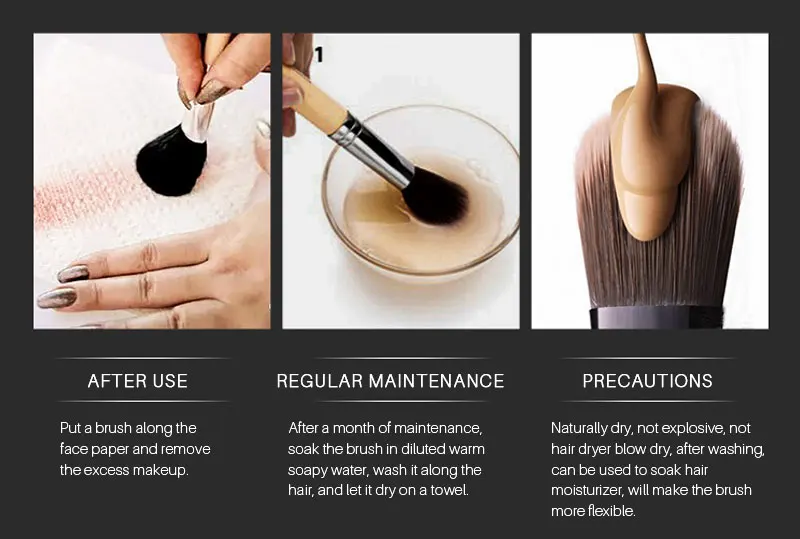 1

AFTER USE

Put a brush along the face paper and remove the excess makeup.

REGULAR MAINTENANCE

After a month of maintenance, soak the brush in diluted warm soapy water, wash it along the hair, and let it dry on a towel.

PRECAUTIONS

Naturally dry, not explosive, not hair dryer blow dry, after washing, can be used to soak hair moisturizer, will make the brush more flexible.