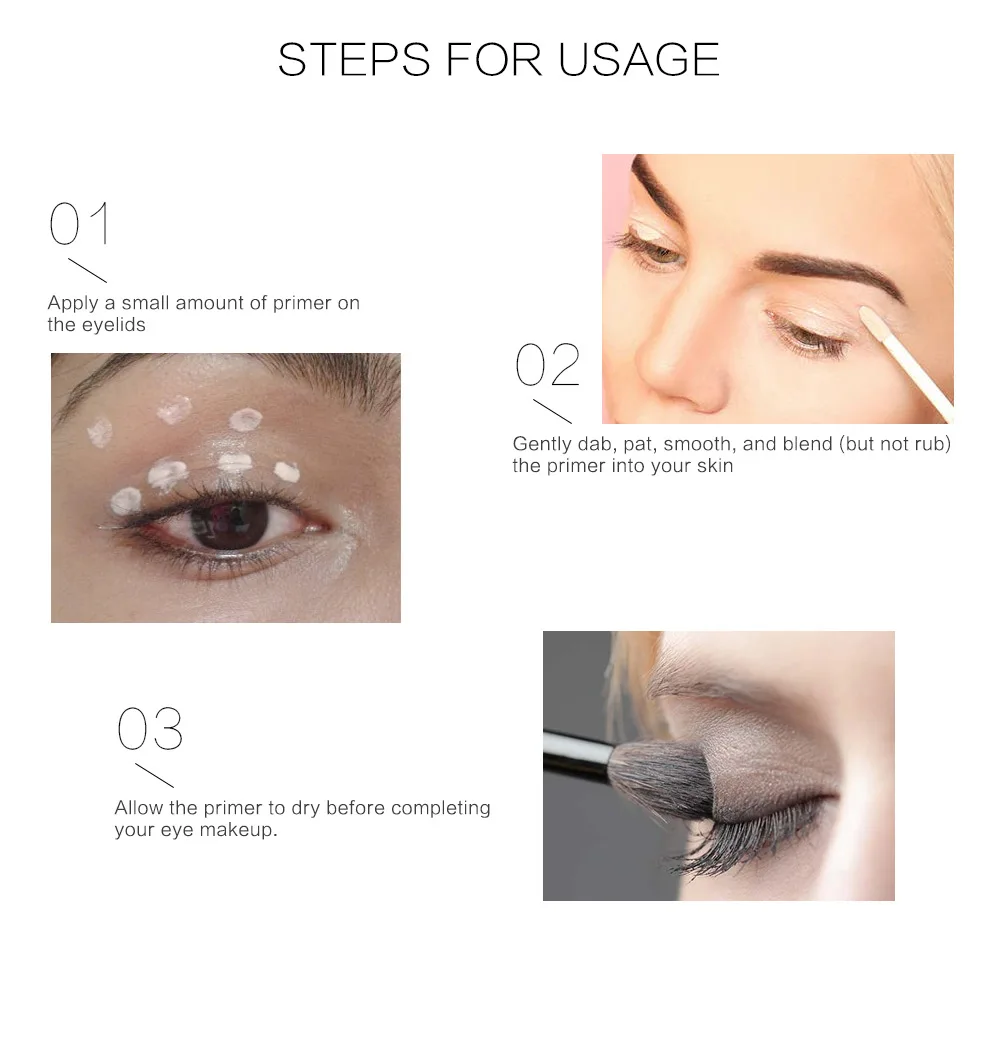 STEPS FOR USAGE

01

Apply a small amount of primer on the eyelids

02

Gently dab, pat, smooth, and blend (but not rub) the primer into your skin

03

Allow the primer to dry before completing your eye makeup.