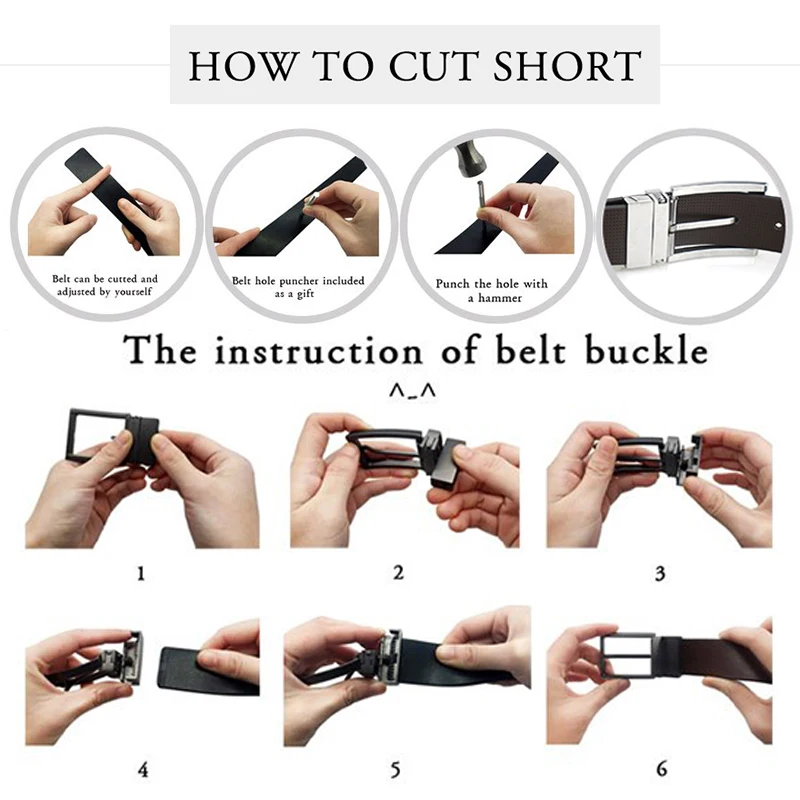 HOW TO CUT SHORT

Belt can be cutted and adjusted by yourself

Belt hole puncher included as a gift

Punch the hole with a hammer

The instruction of belt buckle

^_^

1

2

3

4

5

6