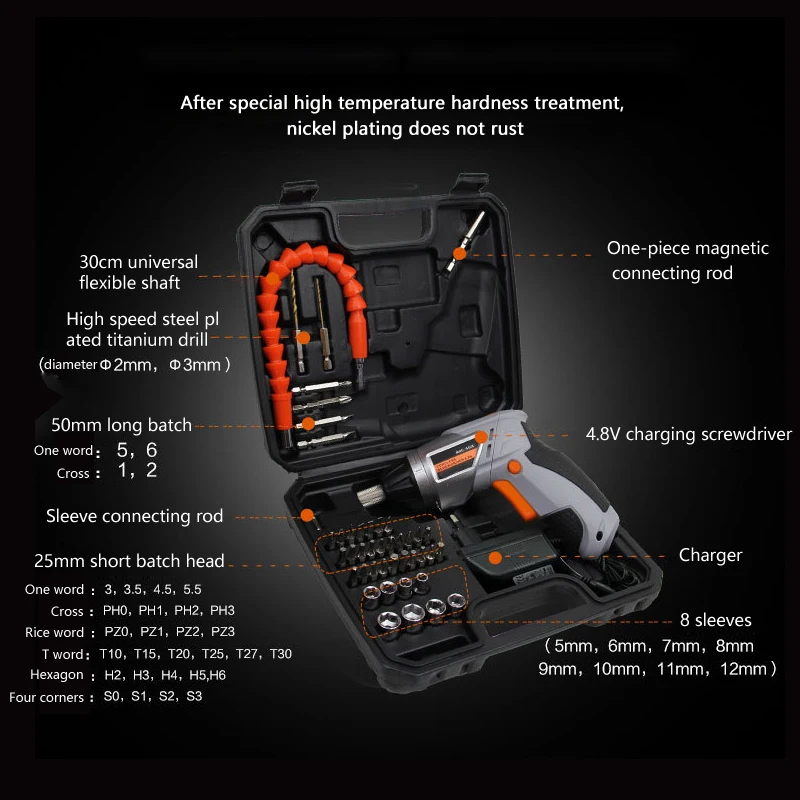 After special high temperature hardness treatment, nickel plating does not rust

30cm universal flexible shaft

High speed steel pl ated titanium drill
(diameter Φ2mm, Φ3mm)

50mm long batch
One word: 5, 6
Cross: 1, 2

Sleeve connecting rod

25mm short batch head
One word: 3, 3.5, 4.5, 5.5
Cross: PH0, PH1, PH2, PH3
Rice word: PZ0, PZ1, PZ2, PZ3
T word: T10, T15, T20, T25, T27, T30
Hexagon: H2, H3, H4, H5,H6
Four corners: S0, S1, S2, S3

One-piece magnetic connecting rod

4.8V charging screwdriver

Charger

8 sleeves
(5mm, 6mm, 7mm, 8mm 9mm, 10mm, 11mm, 12mm)