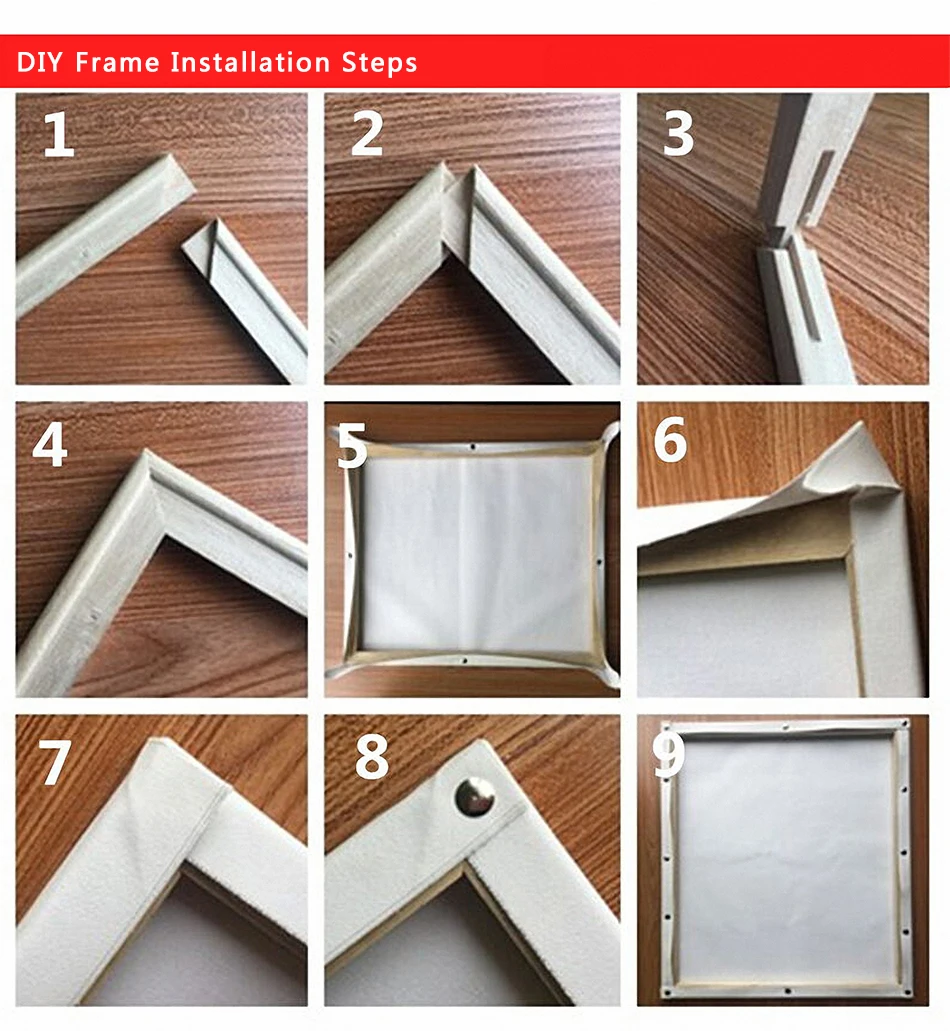 DIY Frame Installation Steps

1

2

3

4

5

6

7

8

9