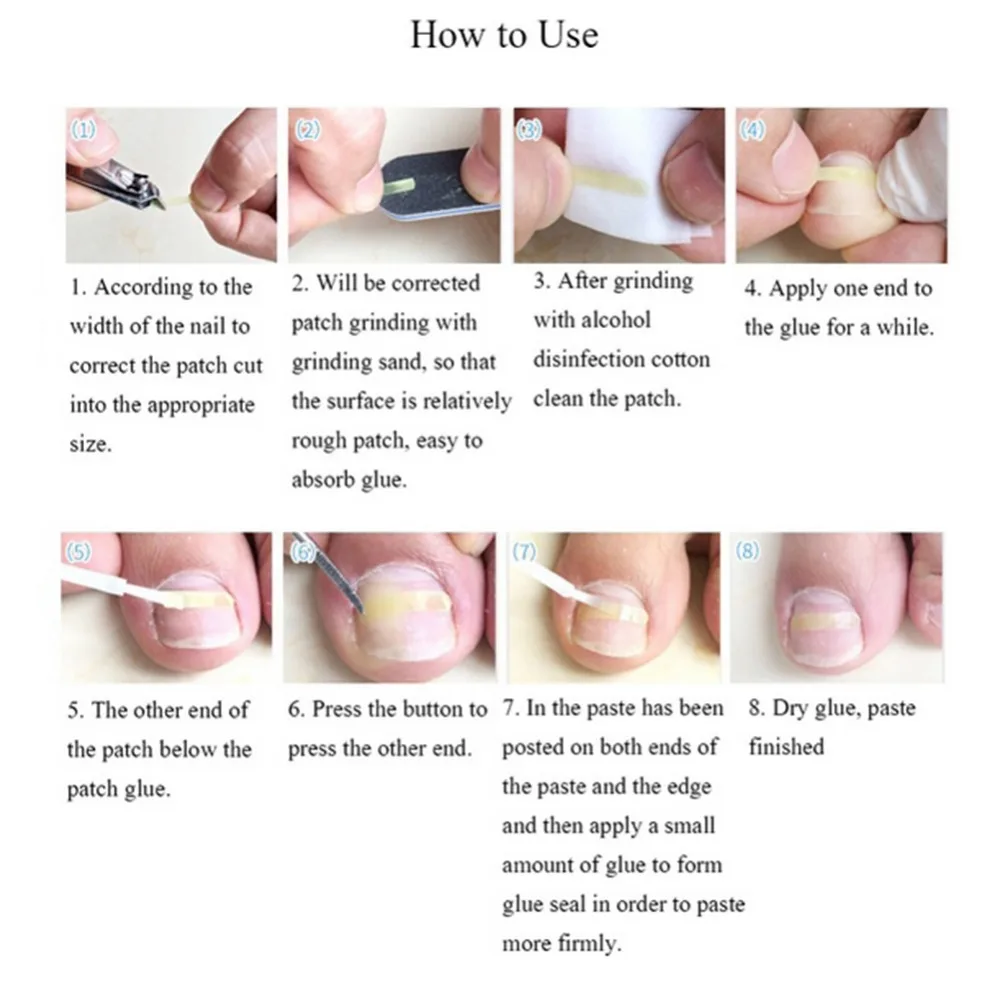 How to Use

(1)

1. According to the width of the nail to correct the patch cut into the appropriate size.

(2)

2. Will be corrected patch grinding with grinding sand, so that the surface is relatively rough patch, easy to absorb glue.

(3)

3. After grinding with alcohol disinfection cotton clean the patch.

(4)

4. Apply one end to the glue for a while.

(5)

5. The other end of the patch below the patch glue.

(6)

6. Press the button to press the other end.

(7)

7. In the paste has been posted on both ends of the paste and the edge and then apply a small amount of glue to form glue seal in order to paste more firmly.

(8)

8. Dry glue, paste finished