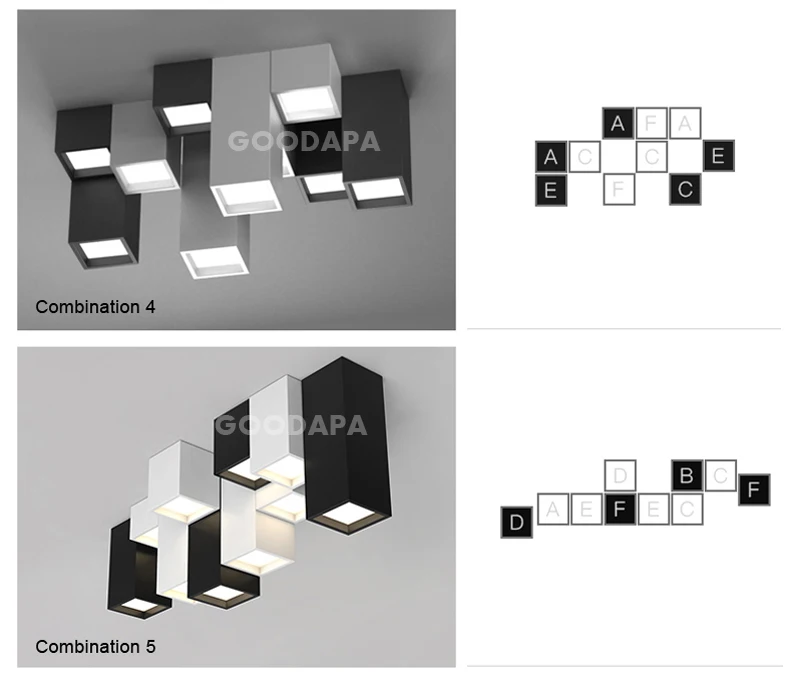 GOODAPA

Combination 4

A F A
A C C E
E F C

GOODAPA

Combination 5

D B C F
D A E F E C