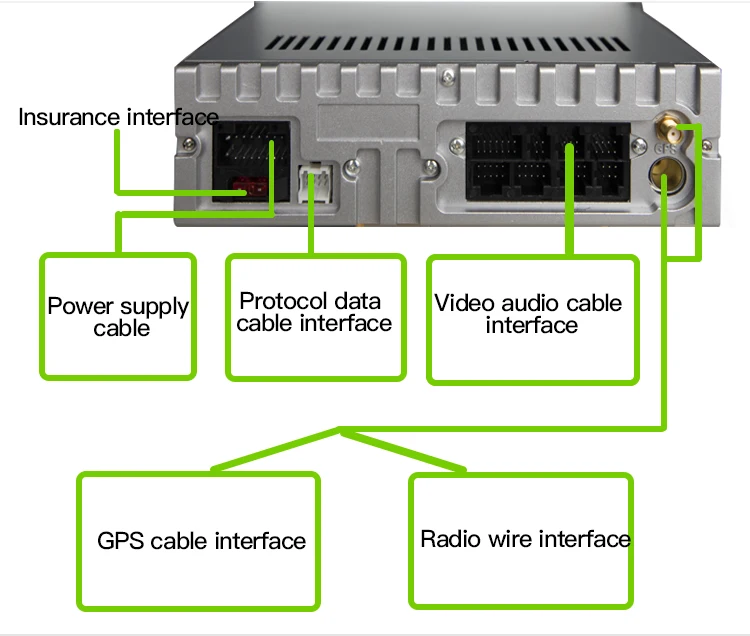 Insurance interface

GPS

Power supply cable

Protocol data cable interface

Video audio cable interface

GPS cable interface

Radio wire interface