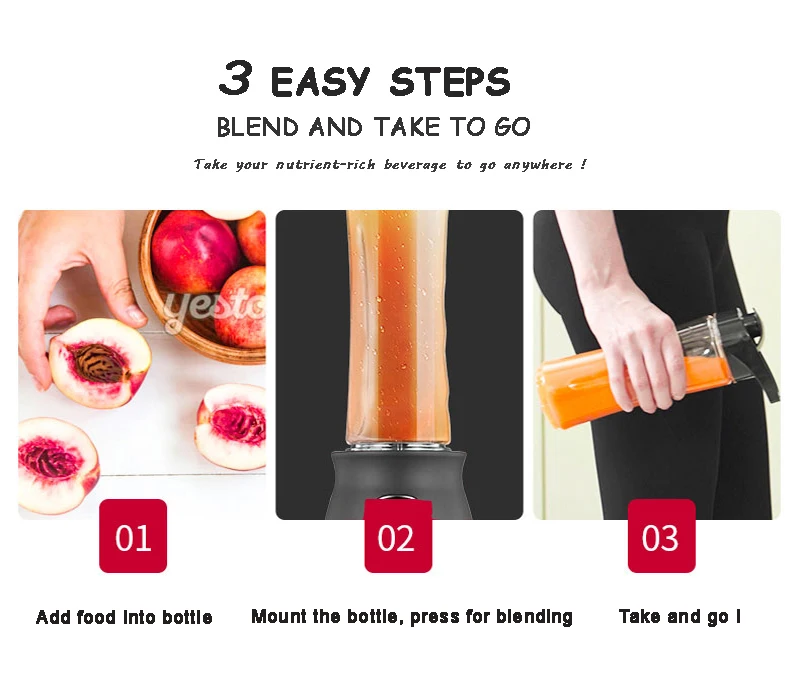 3 EASY STEPS

BLEND AND TAKE TO GO

Take your nutrient-rich beverage to go anywhere !

yesto

01

02

03

Add food into bottle

Mount the bottle, press for blending

Take and go !