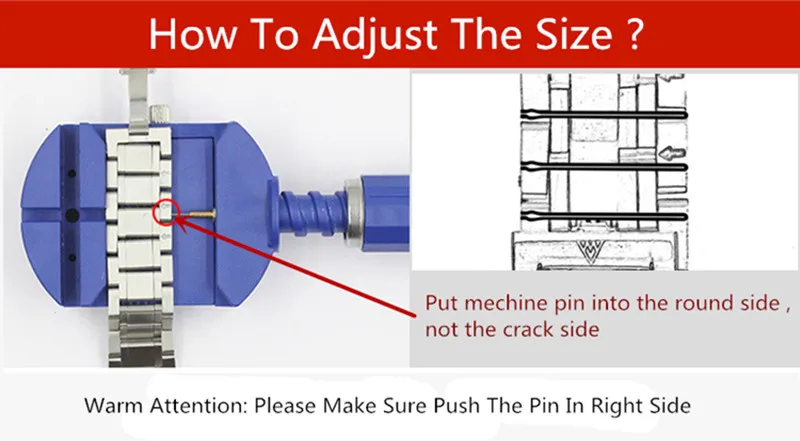 How To Adjust The Size ?

Put mechine pin into the round side , not the crack side

Warm Attention: Please Make Sure Push The Pin In Right Side