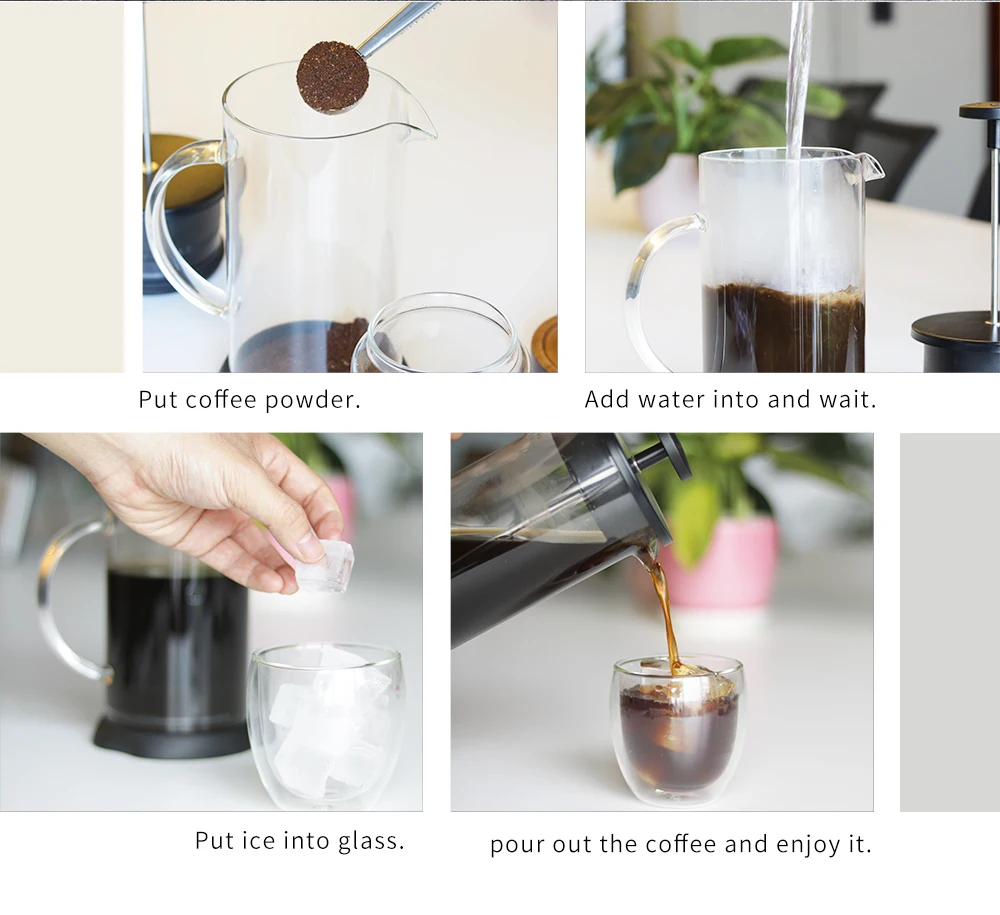 Put coffee powder.

Add water into and wait.

Put ice into glass.

pour out the coffee and enjoy it.