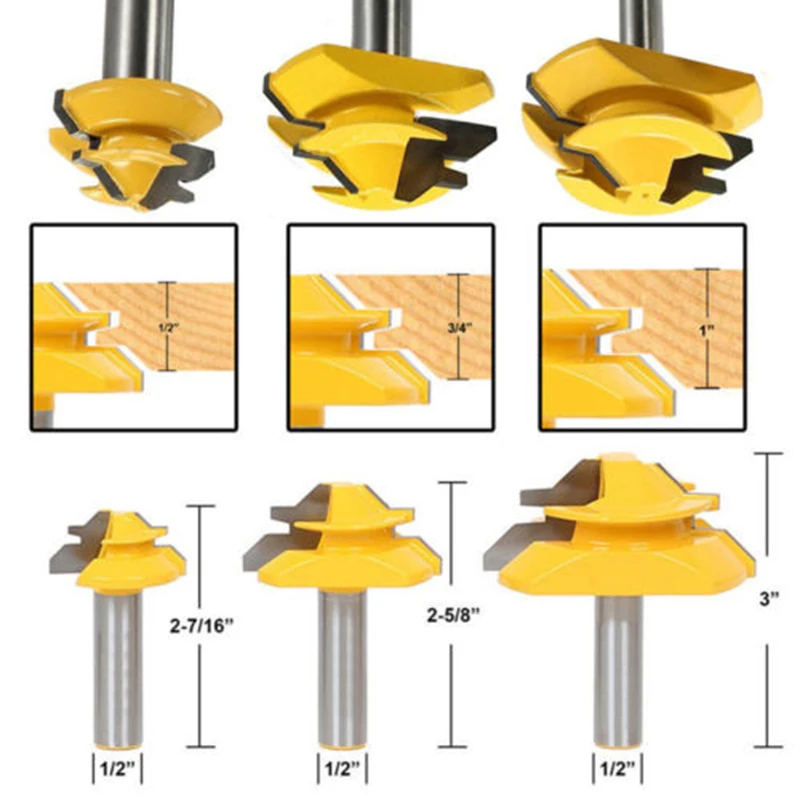 1/2"

3/4"

1"

2-7/16"

2-5/8"

3"

1/2"

1/2"

1/2"