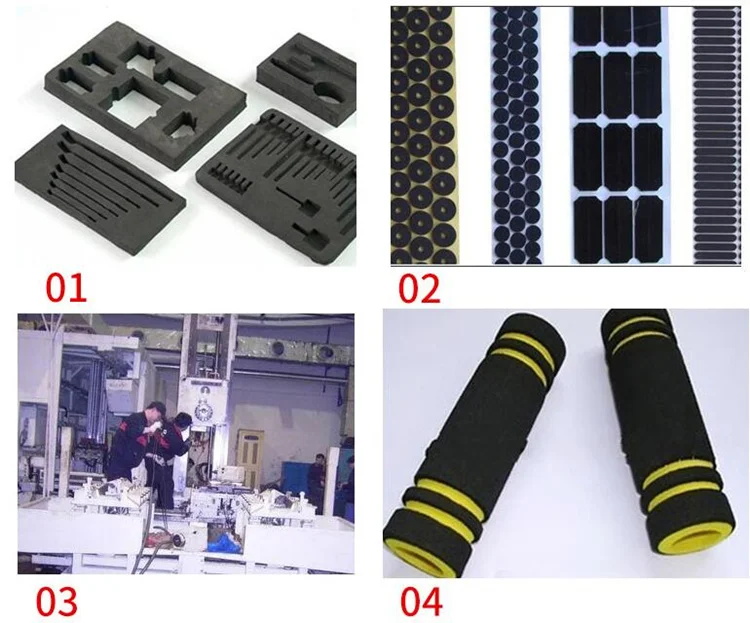 01

02

03

04