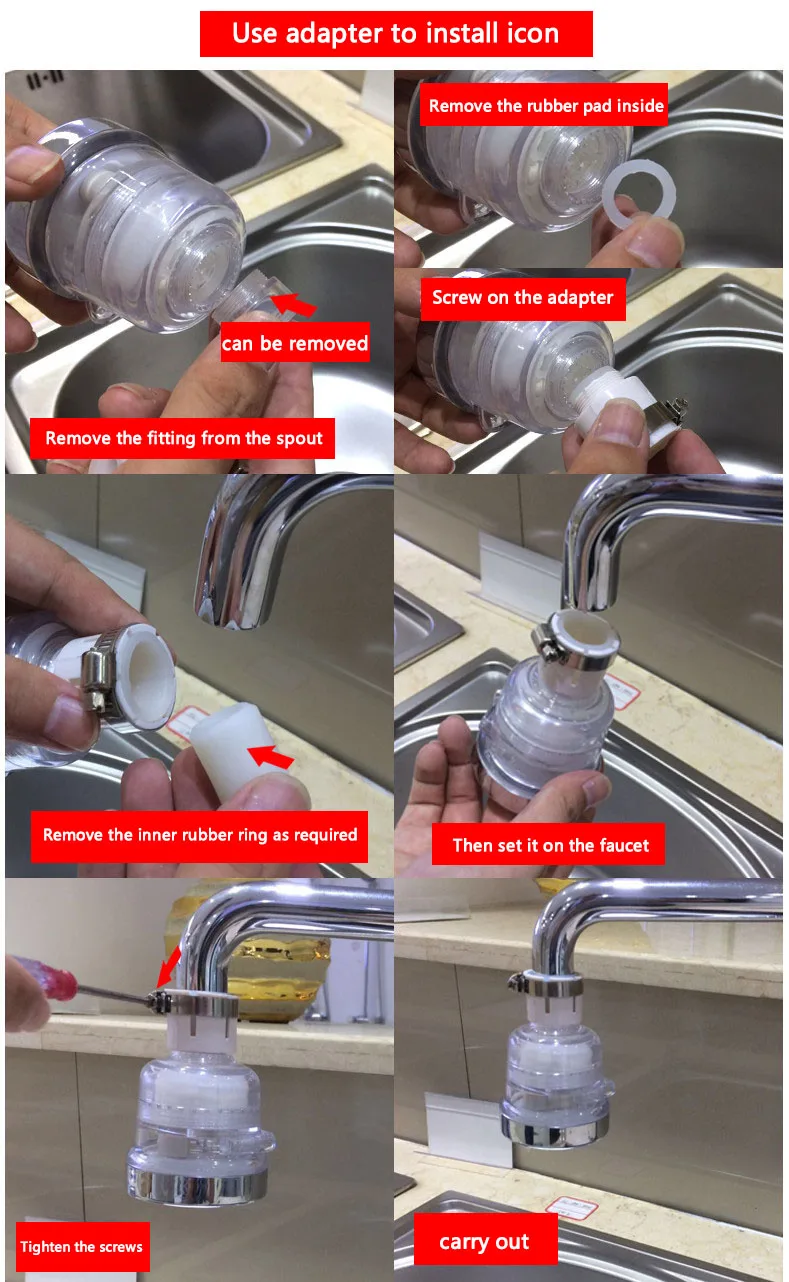 Use adapter to install icon

can be removed

Remove the fitting from the spout

Remove the rubber pad inside

Screw on the adapter

Remove the inner rubber ring as required

Then set it on the faucet

Tighten the screws

carry out