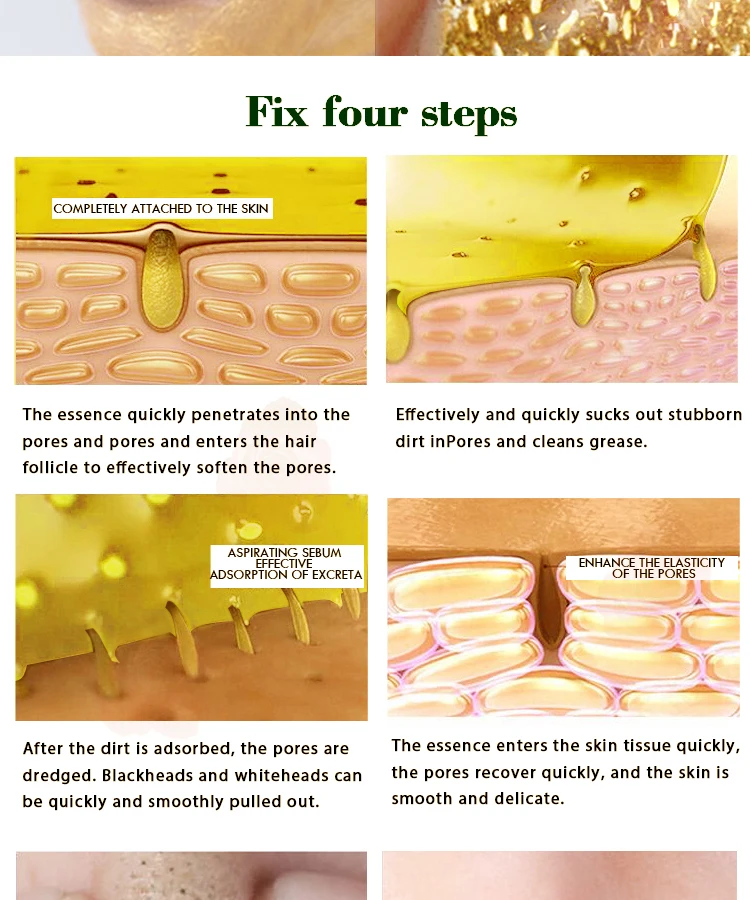 Fix four steps

COMPLETELY ATTACHED TO THE SKIN

The essence quickly penetrates into the pores and pores and enters the hair follicle to effectively soften the pores.

Effectively and quickly sucks out stubborn dirt inPores and cleans grease.

ASPIRATING SEBUM EFFECTIVE ADSORPTION OF EXCRETA

After the dirt is adsorbed, the pores are dredged. Blackheads and whiteheads can be quickly and smoothly pulled out.

ENHANCE THE ELASTICITY OF THE PORES

The essence enters the skin tissue quickly, the pores recover quickly, and the skin is smooth and delicate.