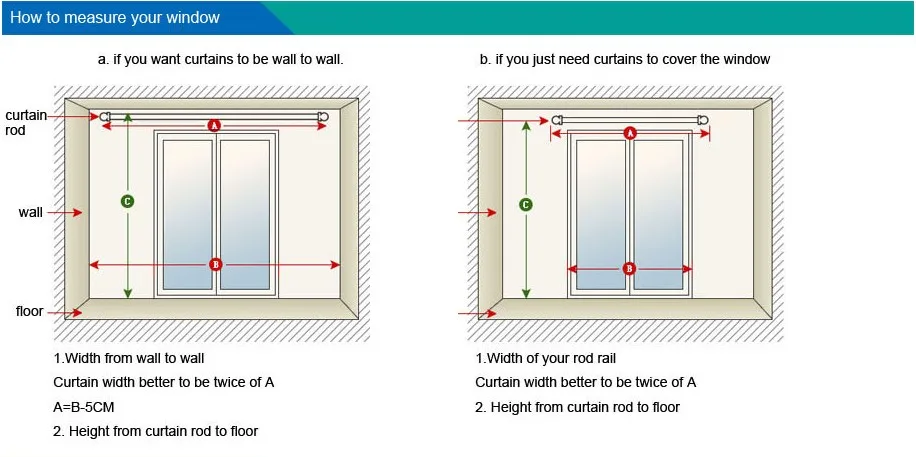 How to measure your window

a. if you want curtains to be wall to wall.

curtain rod

wall

floor

A

B

C

1.Width from wall to wall

Curtain width better to be twice of A

A=B-5CM

2. Height from curtain rod to floor

b. if you just need curtains to cover the window

A

B

C

1.Width of your rod rail

Curtain width better to be twice of A

2. Height from curtain rod to floor