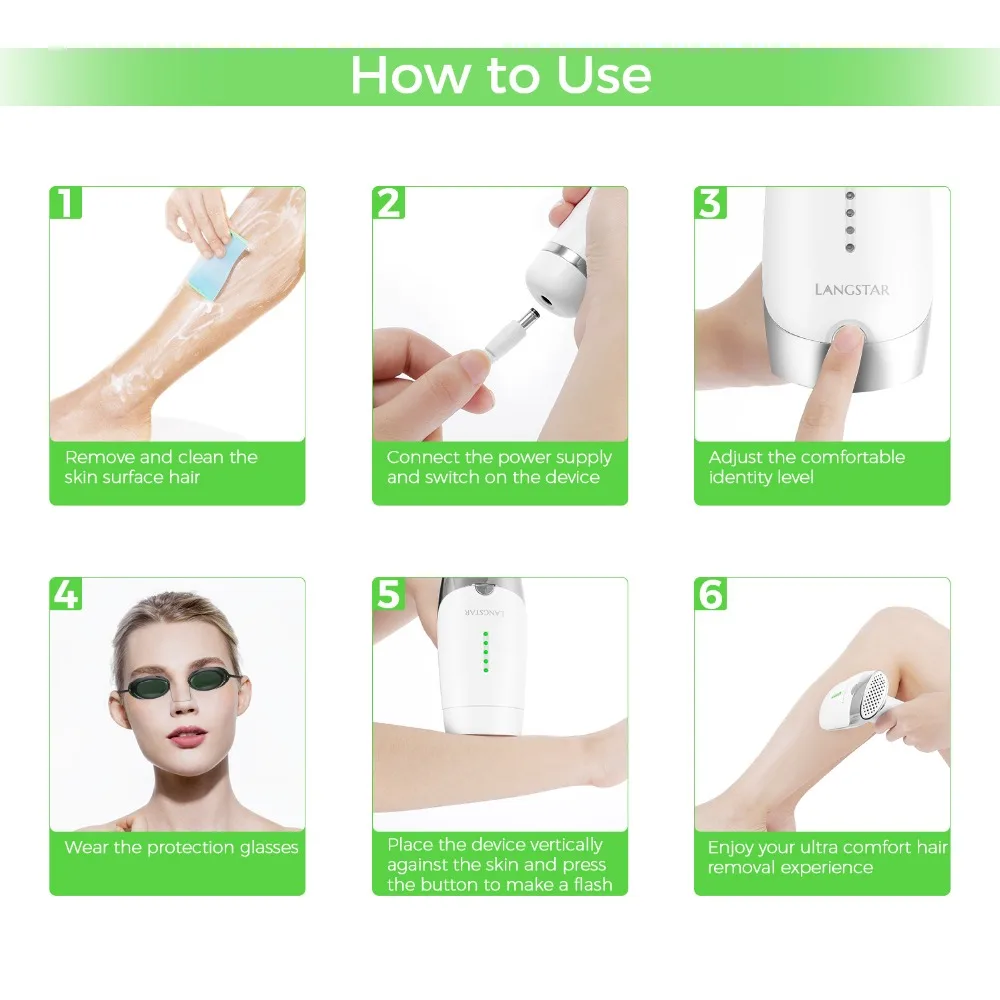 How to Use

1

Remove and clean the skin surface hair

2

Connect the power supply and switch on the device

3

LANGSTAR

Adjust the comfortable identity level

4

Wear the protection glasses

5

LANGSTAR

Place the device vertically against the skin and press the button to make a flash

6

Enjoy your ultra comfort hair removal experience