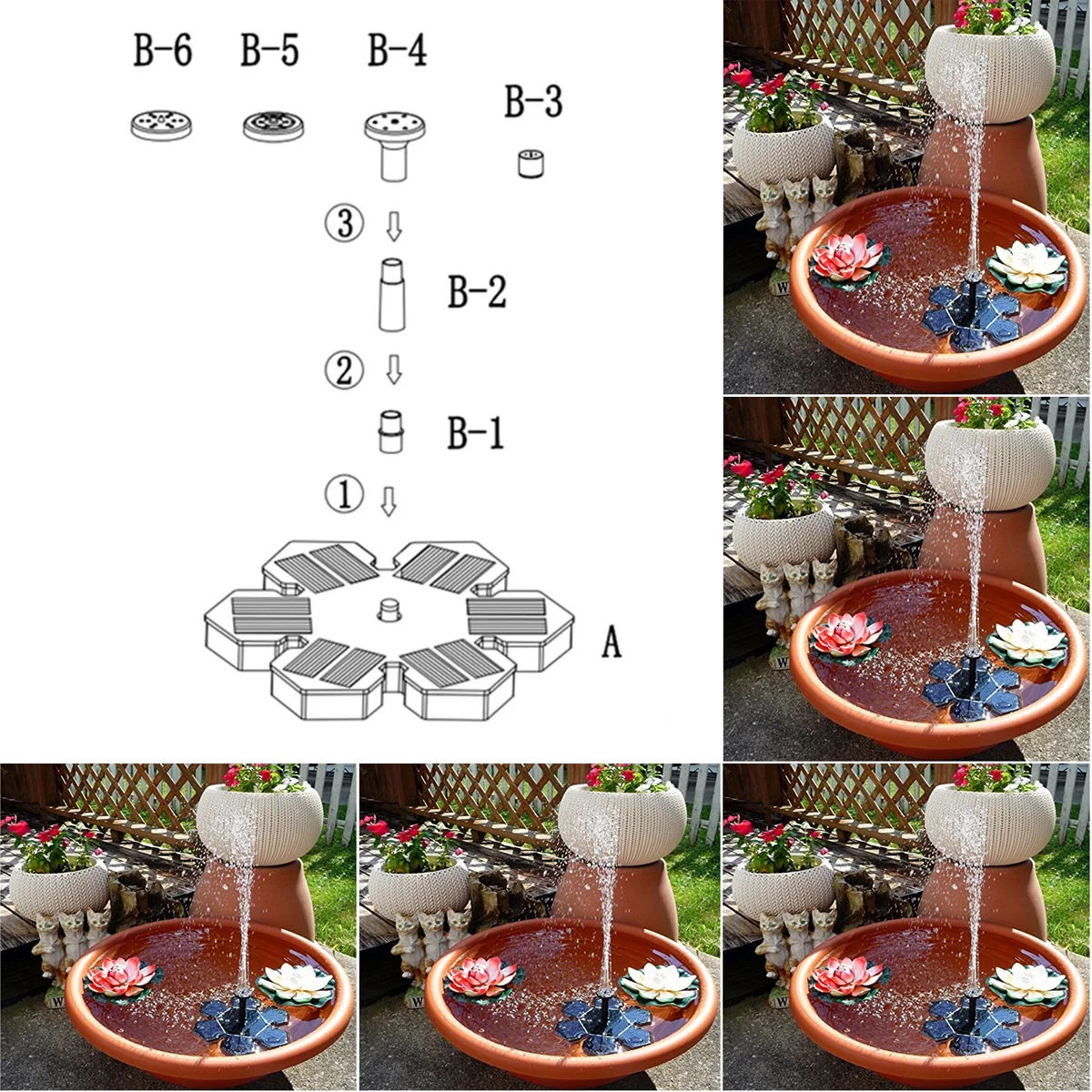 B-6 B-5 B-4

B-3

③

B-2

②

B-1

①

A