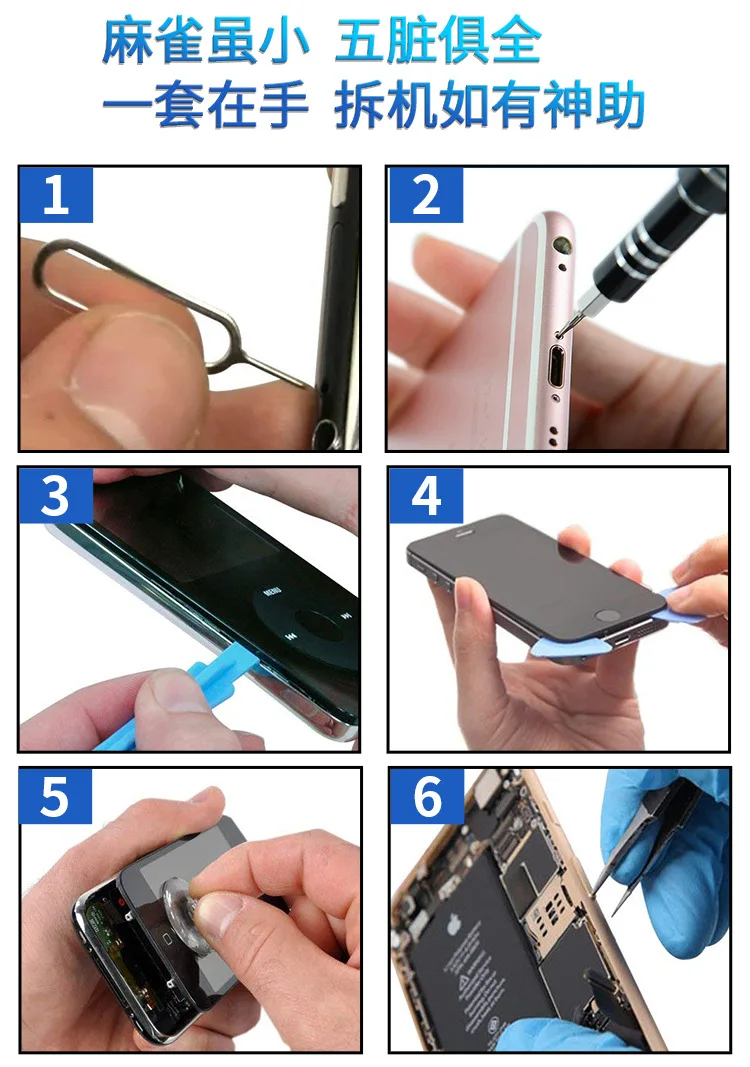 麻雀虽小 五脏俱全
一套在手 拆机如有神助

1

2

3

MENU

4

5

6