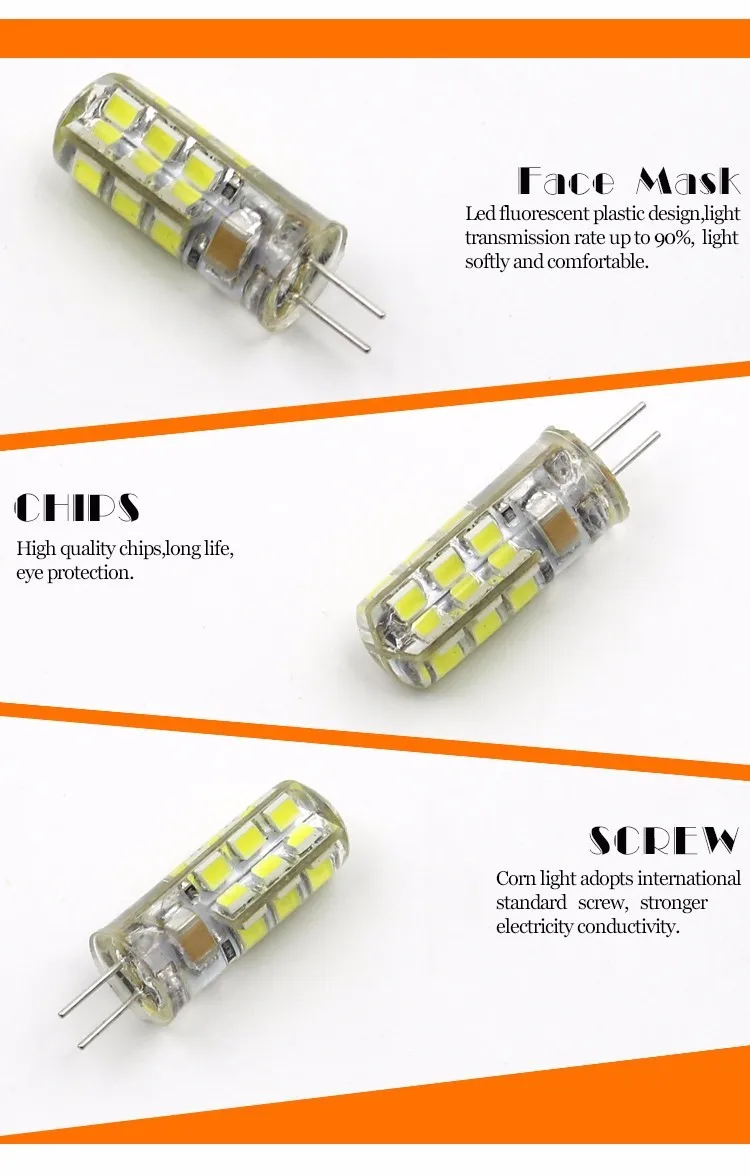 Face Mask

Led fluorescent plastic design,light transmission rate up to 90%, light softly and comfortable.

CHIPS

High quality chips,long life, eye protection.

SCREW

Corn light adopts international standard screw, stronger electricity conductivity.