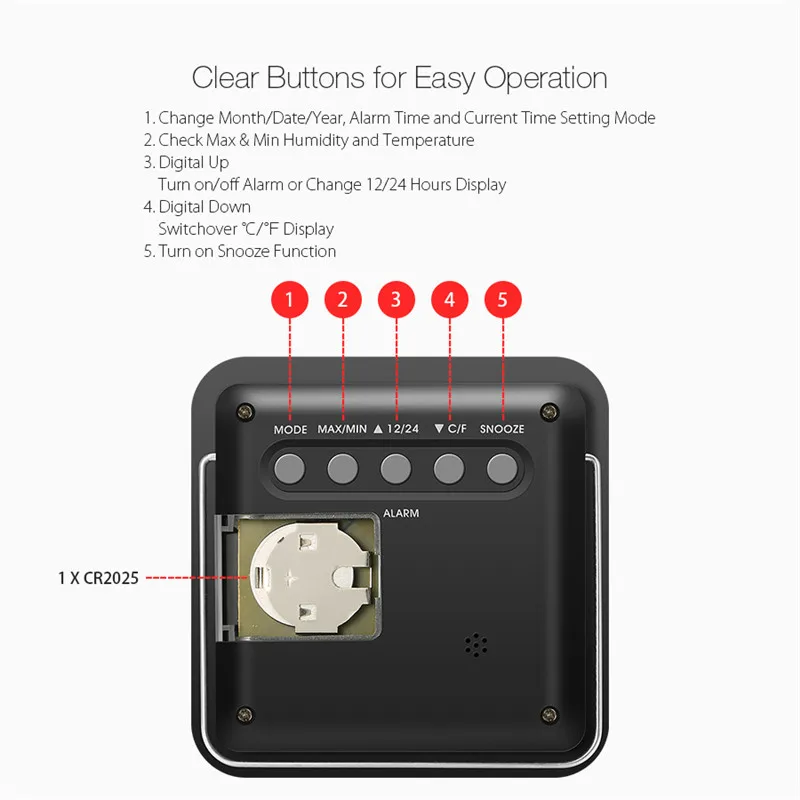 Clear Buttons for Easy Operation

1. Change Month/Date/Year, Alarm Time and Current Time Setting Mode
2. Check Max & Min Humidity and Temperature
3. Digital Up
Turn on/off Alarm or Change 12/24 Hours Display
4. Digital Down
Switchover ℃/°F Display
5. Turn on Snooze Function

1 2 3 4 5

MODE MAX/MIN ▲ 12/24 ▼ C/F SNOOZE

ALARM

1 X CR2025

+