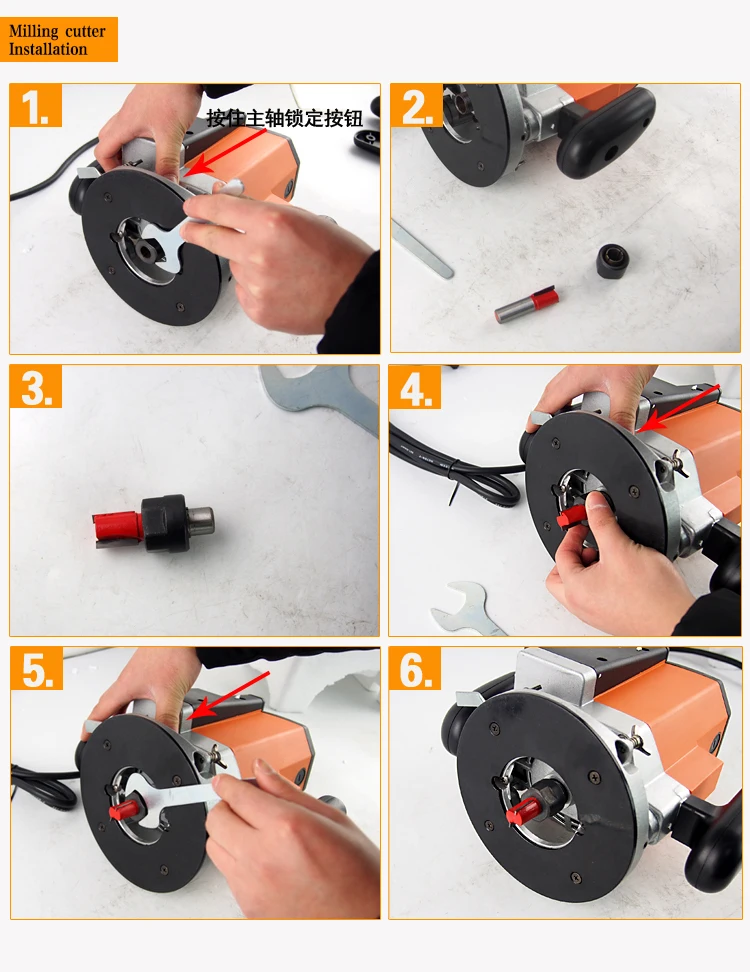 Milling cutter Installation

1.
按住主轴锁定按钮

2.

3.

4.

5.

6.