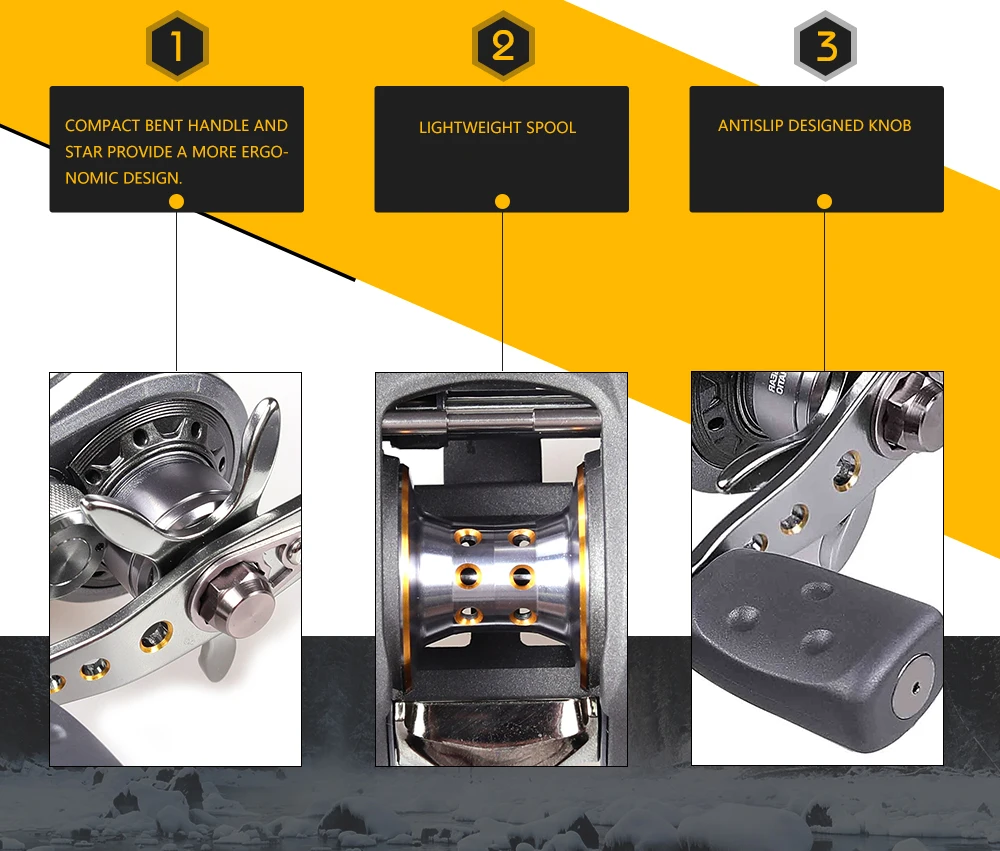 1

COMPACT BENT HANDLE AND STAR PROVIDE A MORE ERGONOMIC DESIGN.

2

LIGHTWEIGHT SPOOL

3

ANTISLIP DESIGNED KNOB