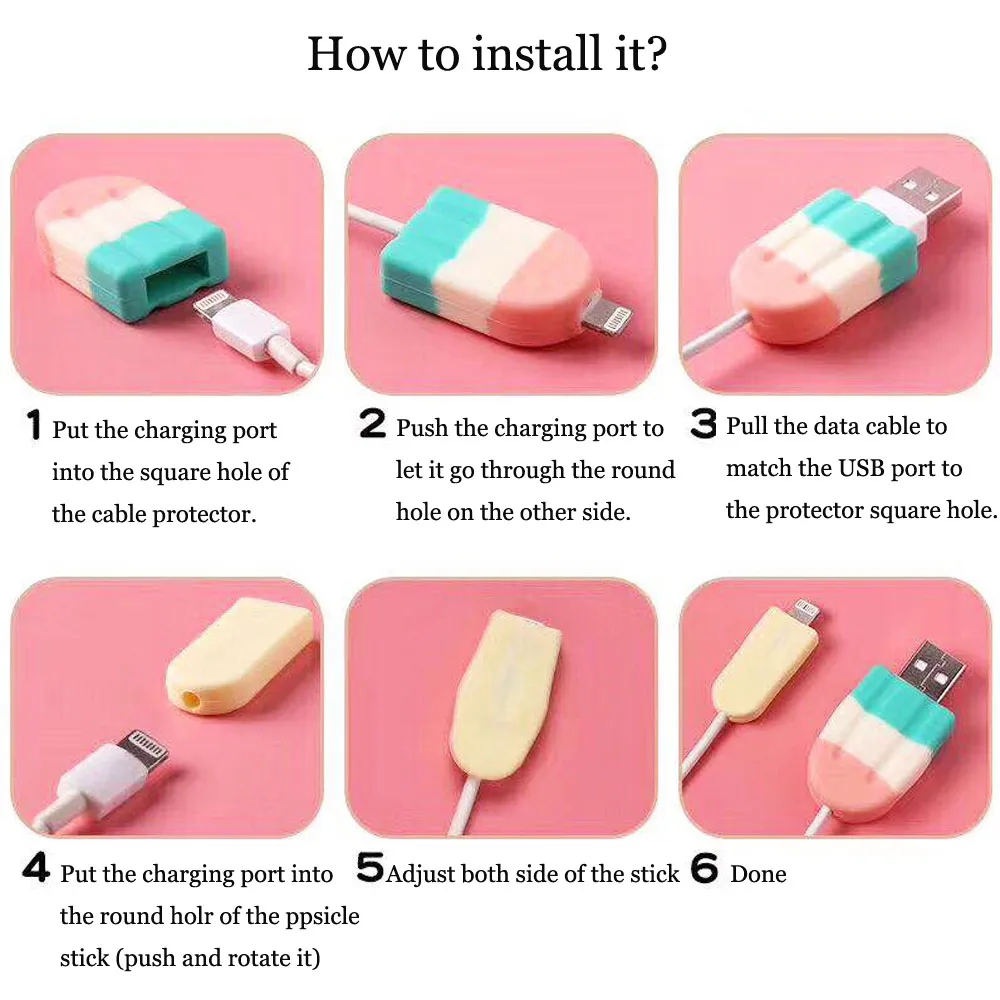 How to install it?

1 Put the charging port into the square hole of the cable protector.

2 Push the charging port to let it go through the round hole on the other side.

3 Pull the data cable to match the USB port to the protector square hole.

4 Put the charging port into the round holr of the ppsicle stick (push and rotate it)

5 Adjust both side of the stick

6 Done