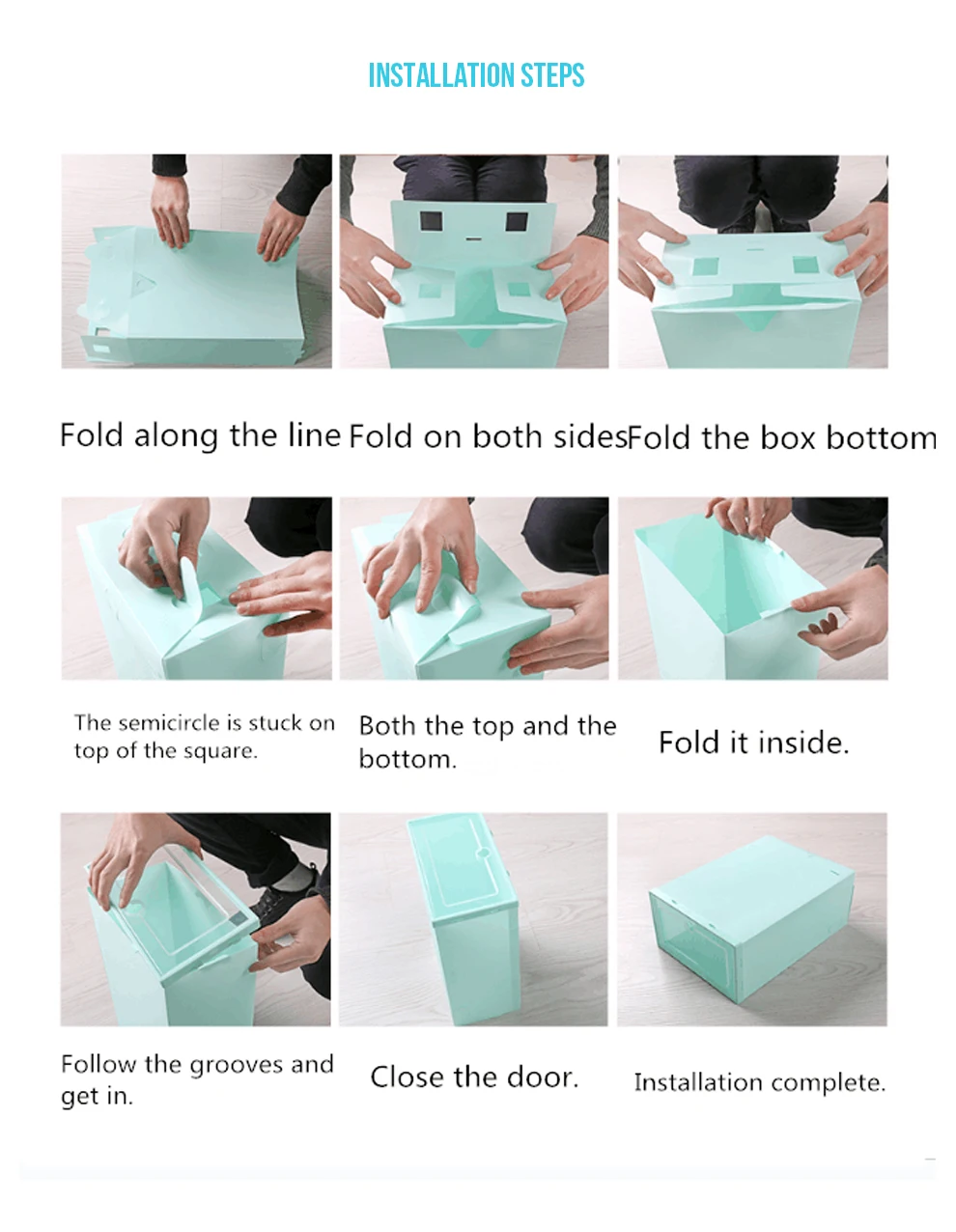 INSTALLATION STEPS

Fold along the line

Fold on both sides

Fold the box bottom

The semicircle is stuck on top of the square.

Both the top and the bottom.

Fold it inside.

Follow the grooves and get in.

Close the door.

Installation complete.