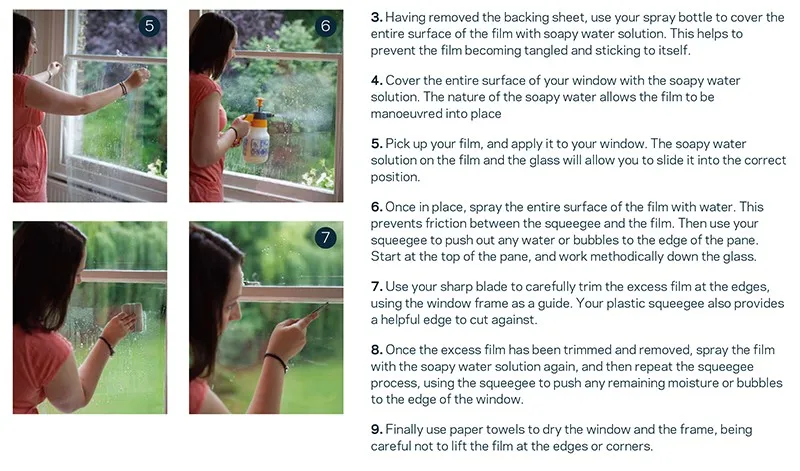 5

6

7

3. Having removed the backing sheet, use your spray bottle to cover the entire surface of the film with soapy water solution. This helps to prevent the film becoming tangled and sticking to itself.

4. Cover the entire surface of your window with the soapy water solution. The nature of the soapy water allows the film to be manoeuvred into place

5. Pick up your film, and apply it to your window. The soapy water solution on the film and the glass will allow you to slide it into the correct position.

6. Once in place, spray the entire surface of the film with water. This prevents friction between the squeegee and the film. Then use your squeegee to push out any water or bubbles to the edge of the pane. Start at the top of the pane, and work methodically down the glass.

7. Use your sharp blade to carefully trim the excess film at the edges, using the window frame as a guide. Your plastic squeegee also provides a helpful edge to cut against.

8. Once the excess film has been trimmed and removed, spray the film with the soapy water solution again, and then repeat the squeegee process, using the squeegee to push any remaining moisture or bubbles to the edge of the window.

9. Finally use paper towels to dry the window and the frame, being careful not to lift the film at the edges or corners.