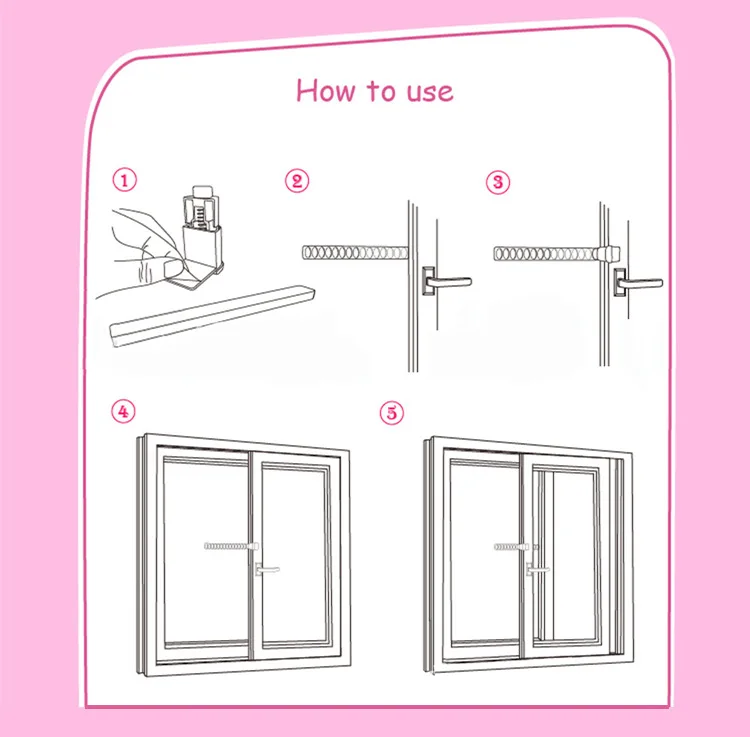 How to use

①

②

③

④

⑤