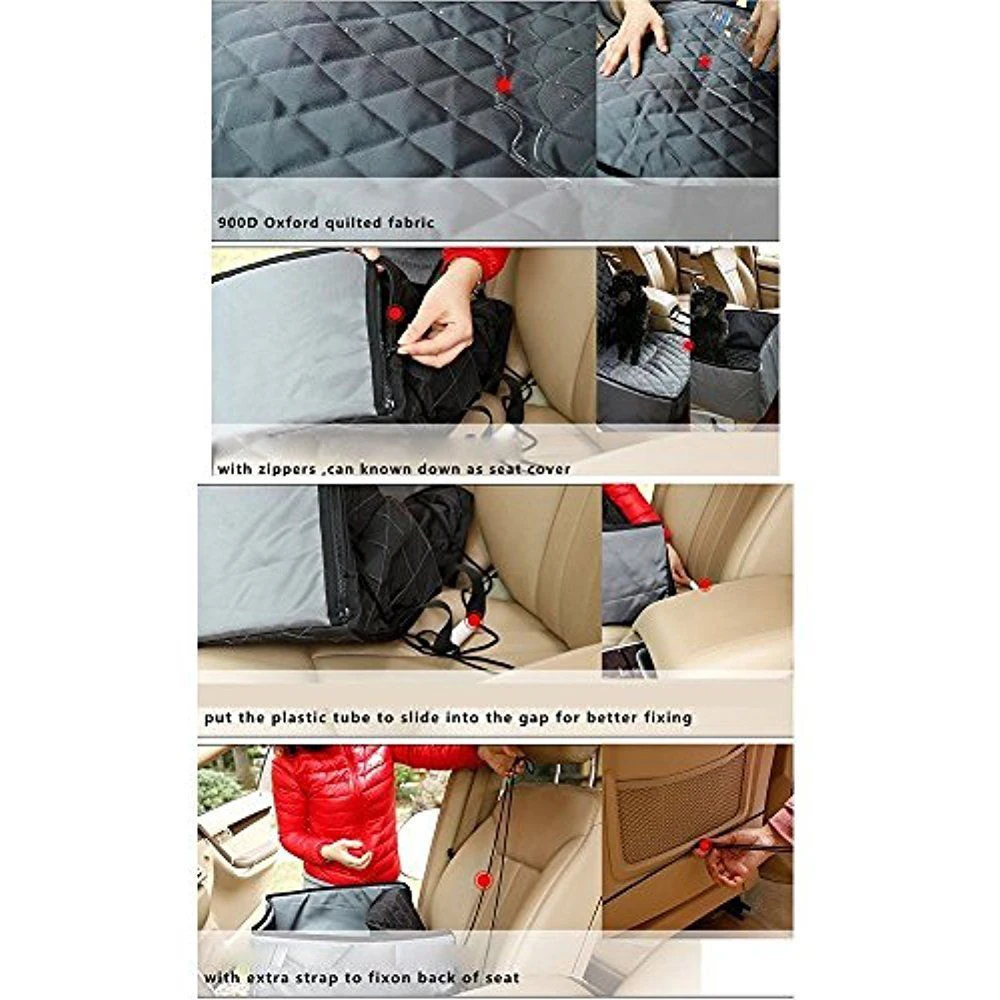 900D Oxford quilted fabric

with zippers ,can known down as seat cover

put the plastic tube to slide into the gap for better fixing

with extra strap to fixon back of seat