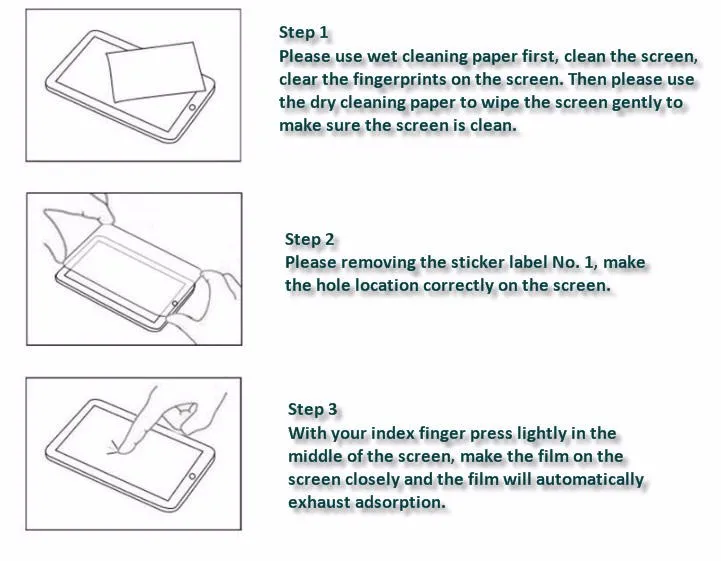 Step 1
Please use wet cleaning paper first, clean the screen, clear the fingerprints on the screen. Then please use the dry cleaning paper to wipe the screen gently to make sure the screen is clean.

Step 2
Please removing the sticker label No. 1, make the hole location correctly on the screen.

Step 3
With your index finger press lightly in the middle of the screen, make the film on the screen closely and the film will automatically exhaust adsorption.