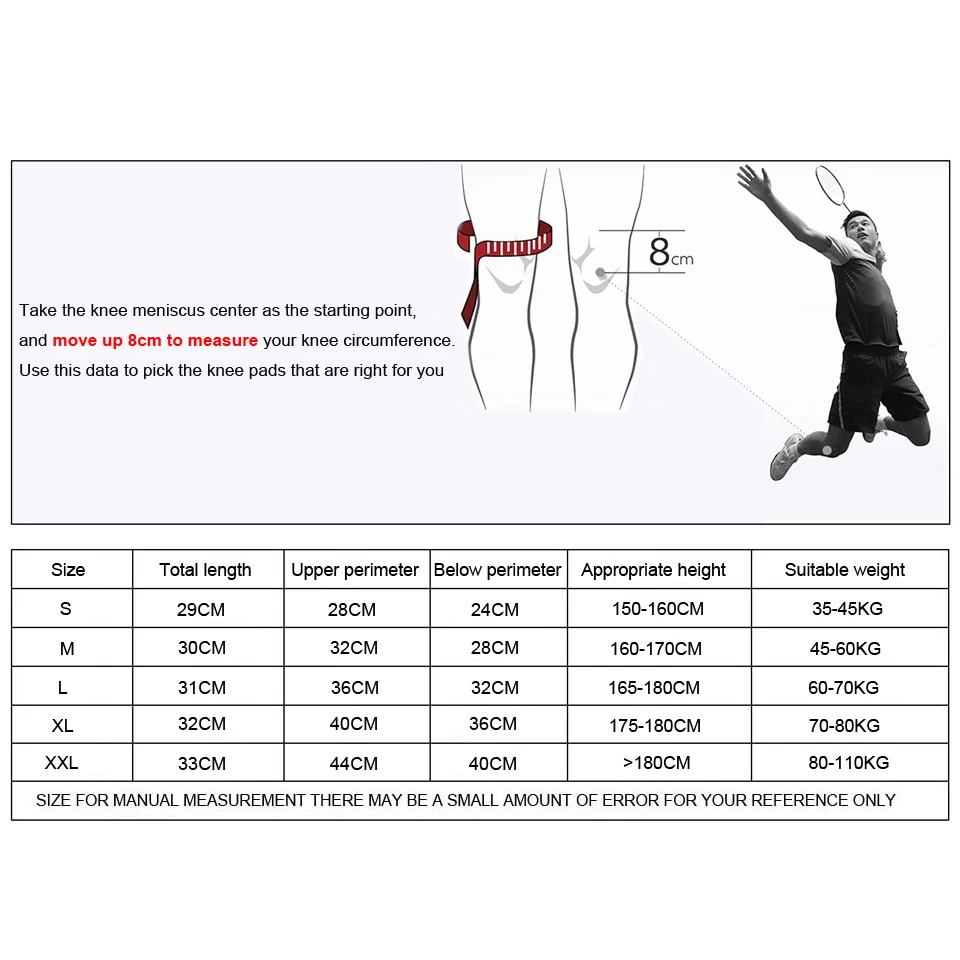 Take the knee meniscus center as the starting point, and move up 8cm to measure your knee circumference. Use this data to pick the knee pads that are right for you

8cm

| Size | Total length | Upper perimeter | Below perimeter | Appropriate height | Suitable weight |
|---|---|---|---|---|---|
| S | 29CM | 28CM | 24CM | 150-160CM | 35-45KG |
| M | 30CM | 32CM | 28CM | 160-170CM | 45-60KG |
| L | 31CM | 36CM | 32CM | 165-180CM | 60-70KG |
| XL | 32CM | 40CM | 36CM | 175-180CM | 70-80KG |
| XXL | 33CM | 44CM | 40CM | >180CM | 80-110KG |

SIZE FOR MANUAL MEASUREMENT THERE MAY BE A SMALL AMOUNT OF ERROR FOR YOUR REFERENCE ONLY