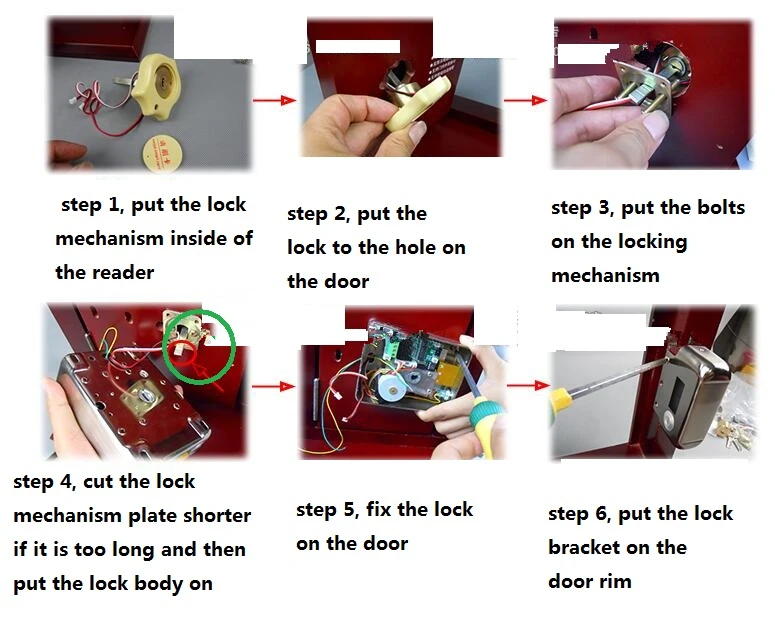 step 1, put the lock mechanism inside of the reader

step 2, put the lock to the hole on the door

step 3, put the bolts on the locking mechanism

step 4, cut the lock mechanism plate shorter if it is too long and then put the lock body on

step 5, fix the lock on the door

step 6, put the lock bracket on the door rim