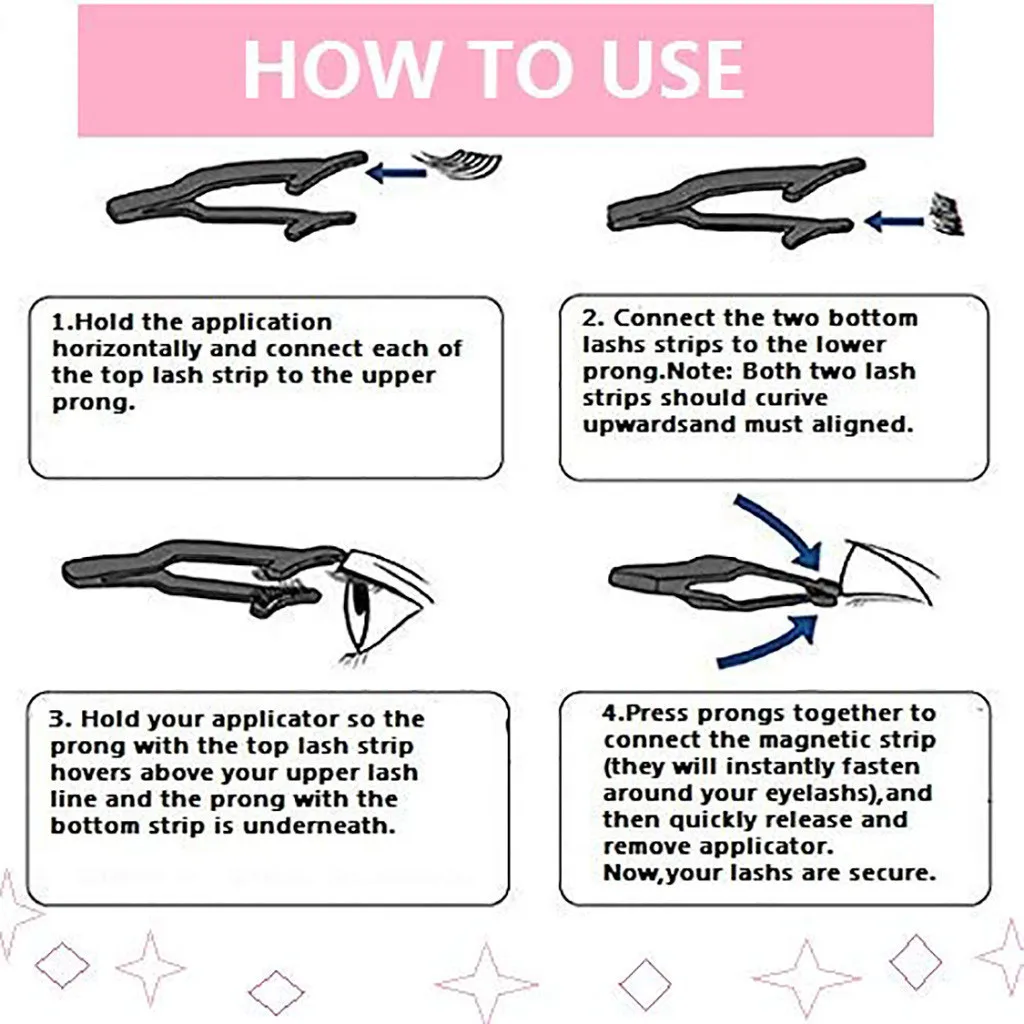 HOW TO USE

1.Hold the application horizontally and connect each of the top lash strip to the upper prong.

2. Connect the two bottom lashs strips to the lower prong.Note: Both two lash strips should curive upwardsand must aligned.

3. Hold your applicator so the prong with the top lash strip hovers above your upper lash line and the prong with the bottom strip is underneath.

4.Press prongs together to connect the magnetic strip (they will instantly fasten around your eyelashs),and then quickly release and remove applicator. Now,your lashs are secure.