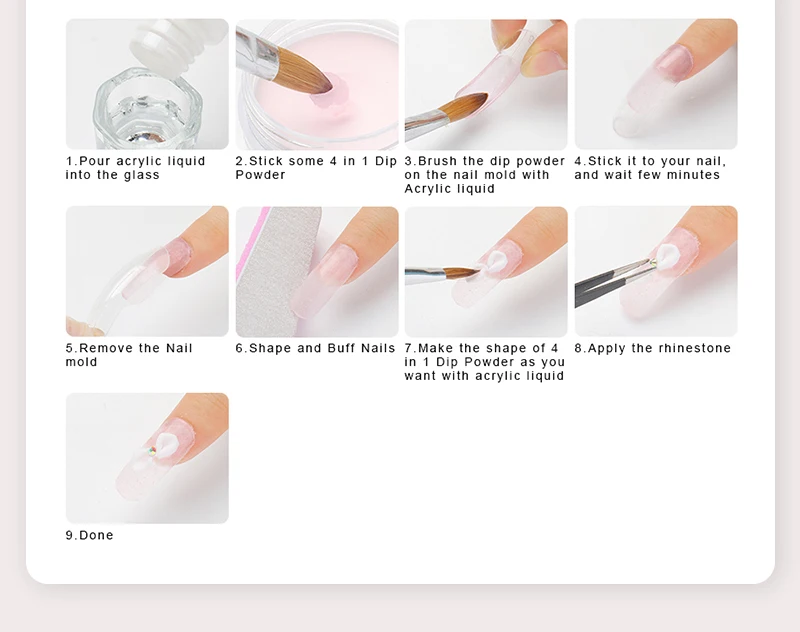 1.Pour acrylic liquid into the glass

2.Stick some 4 in 1 Dip Powder

3.Brush the dip powder on the nail mold with Acrylic liquid

4.Stick it to your nail, and wait few minutes

5.Remove the Nail mold

6.Shape and Buff Nails

7.Make the shape of 4 in 1 Dip Powder as you want with acrylic liquid

8.Apply the rhinestone

9.Done