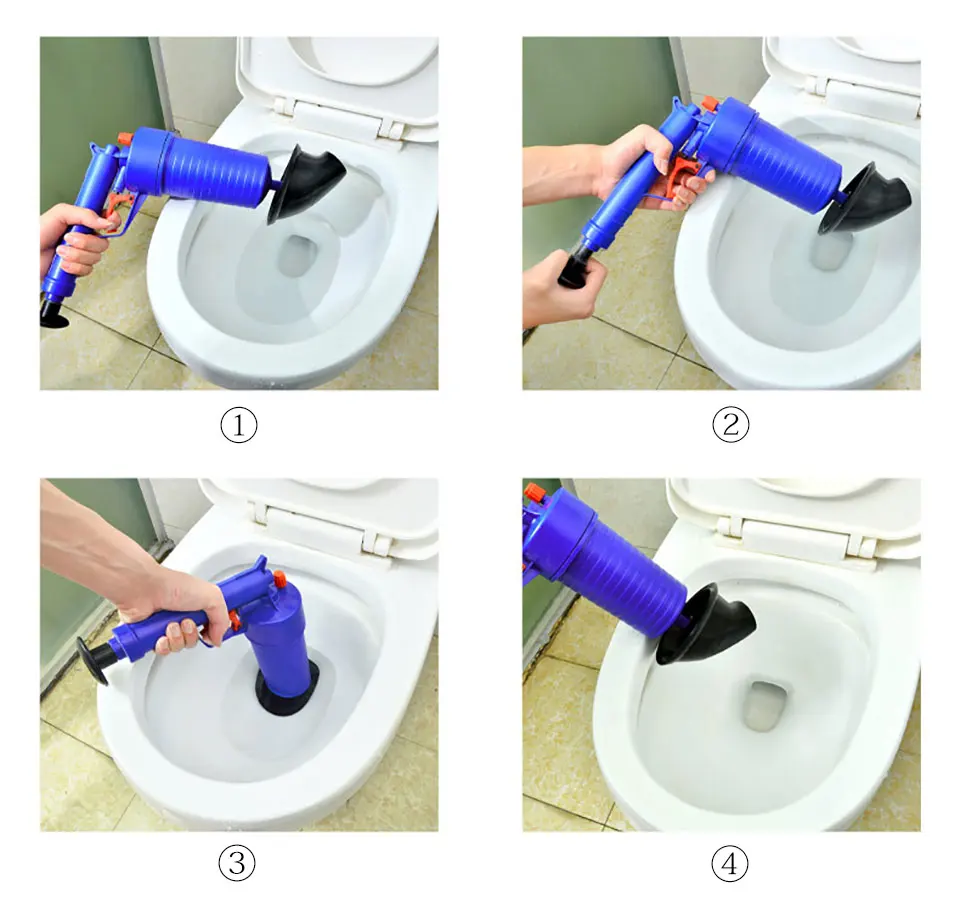 ①

②

③

④